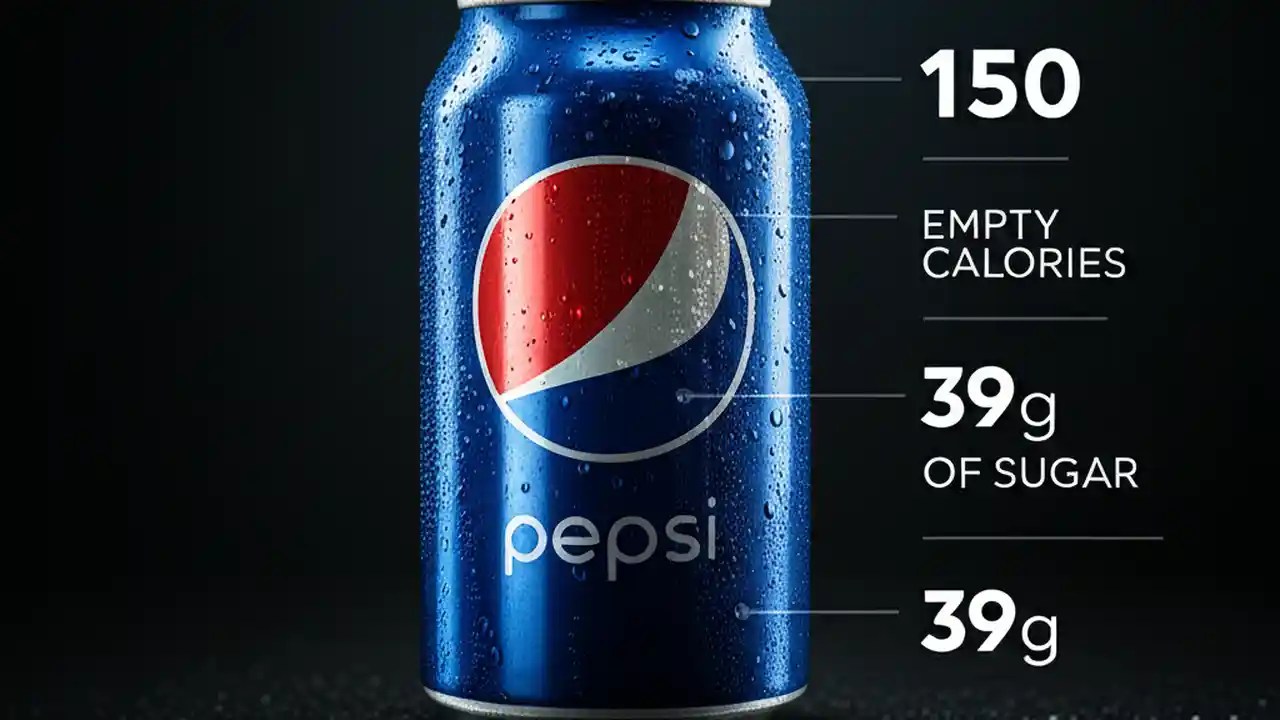 pepsi

150

EMPTY CALORIES

39g OF SUGAR

39g