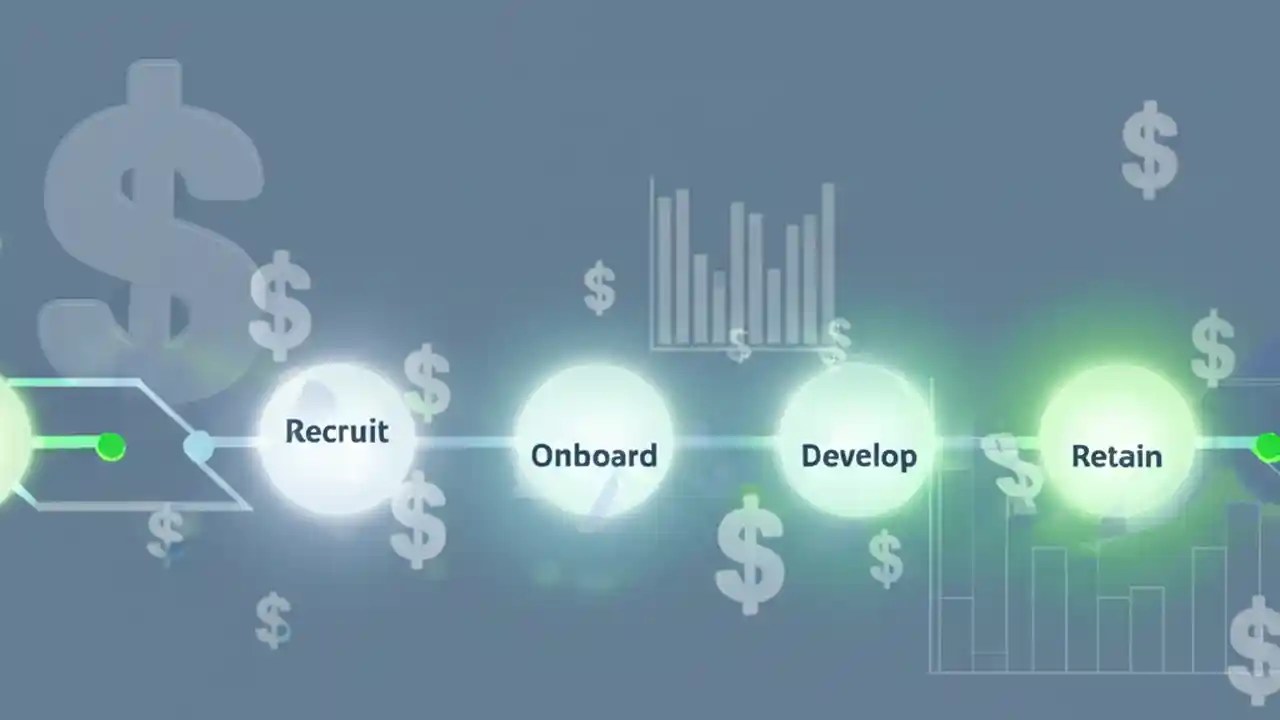 Recruit
Onboard
Develop
Retain