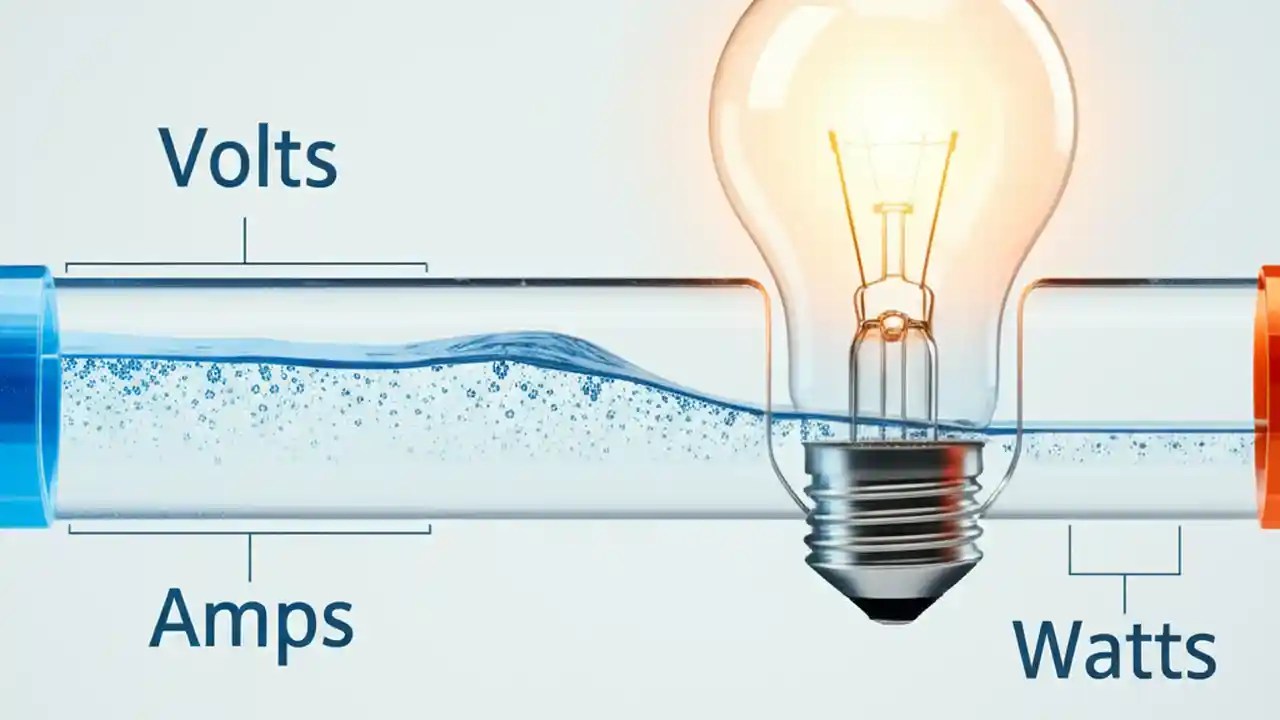 Volts

Amps

Watts