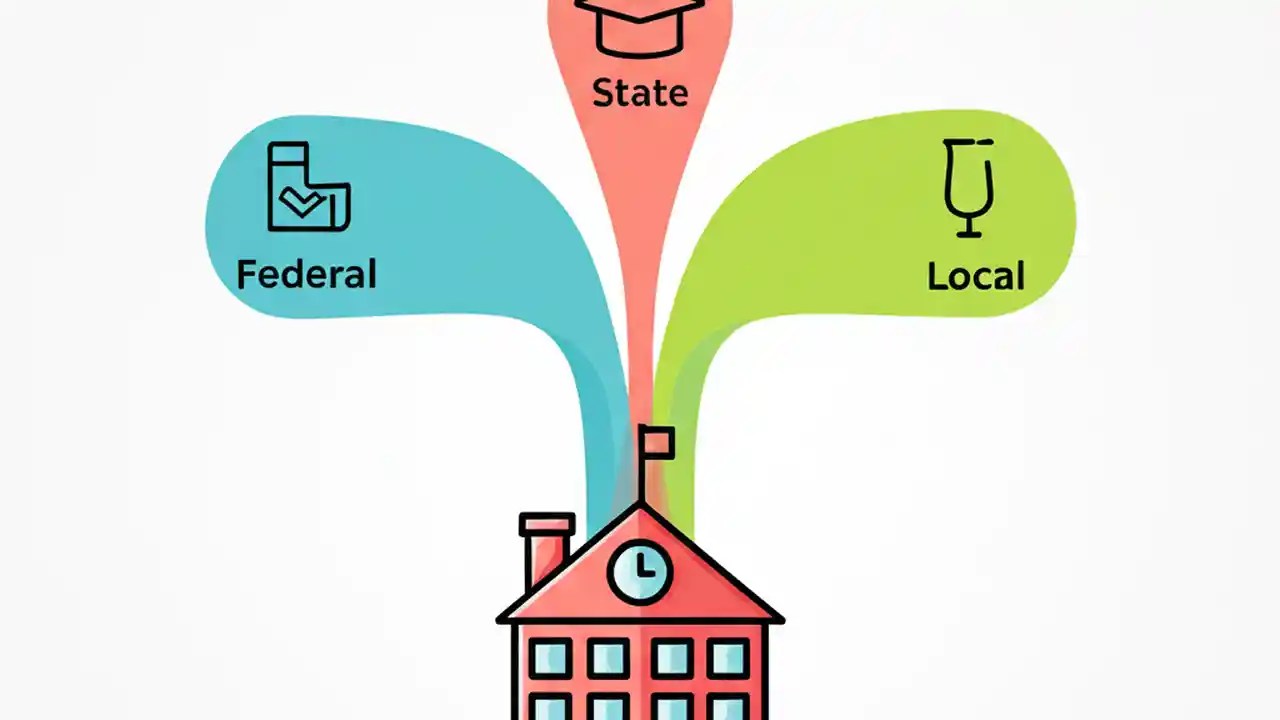 State

Federal

Local