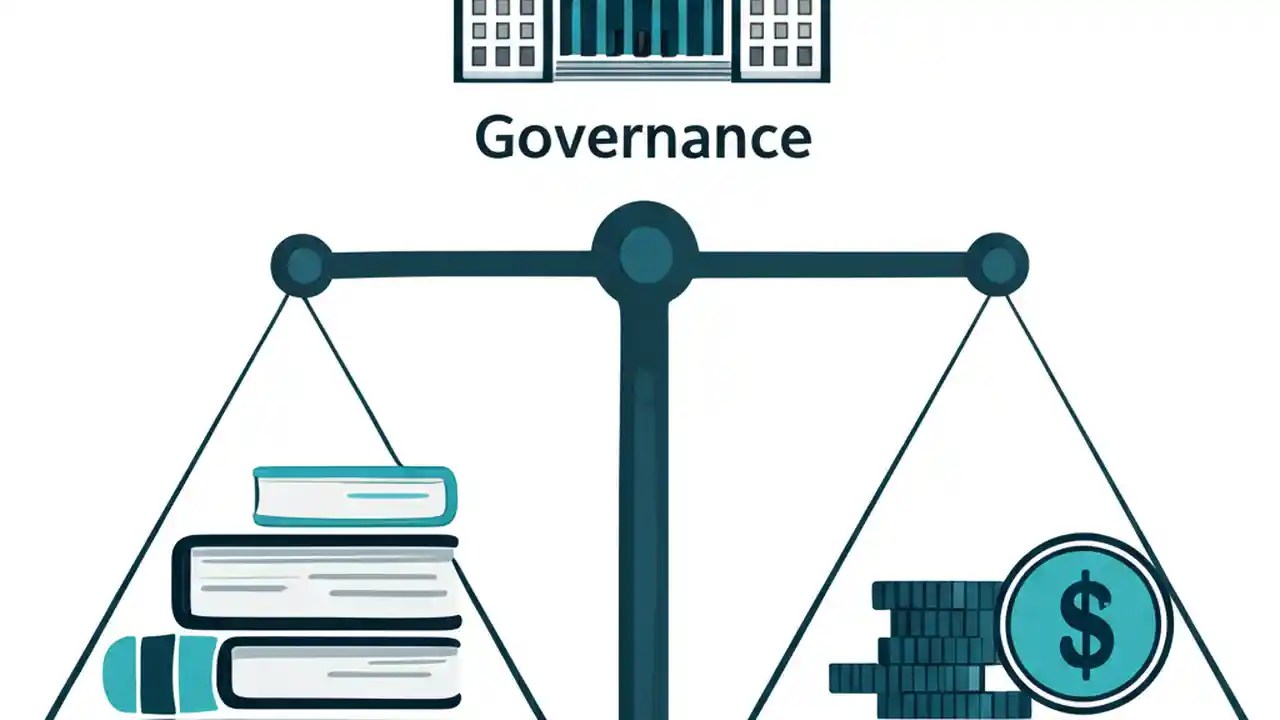 Governance

$