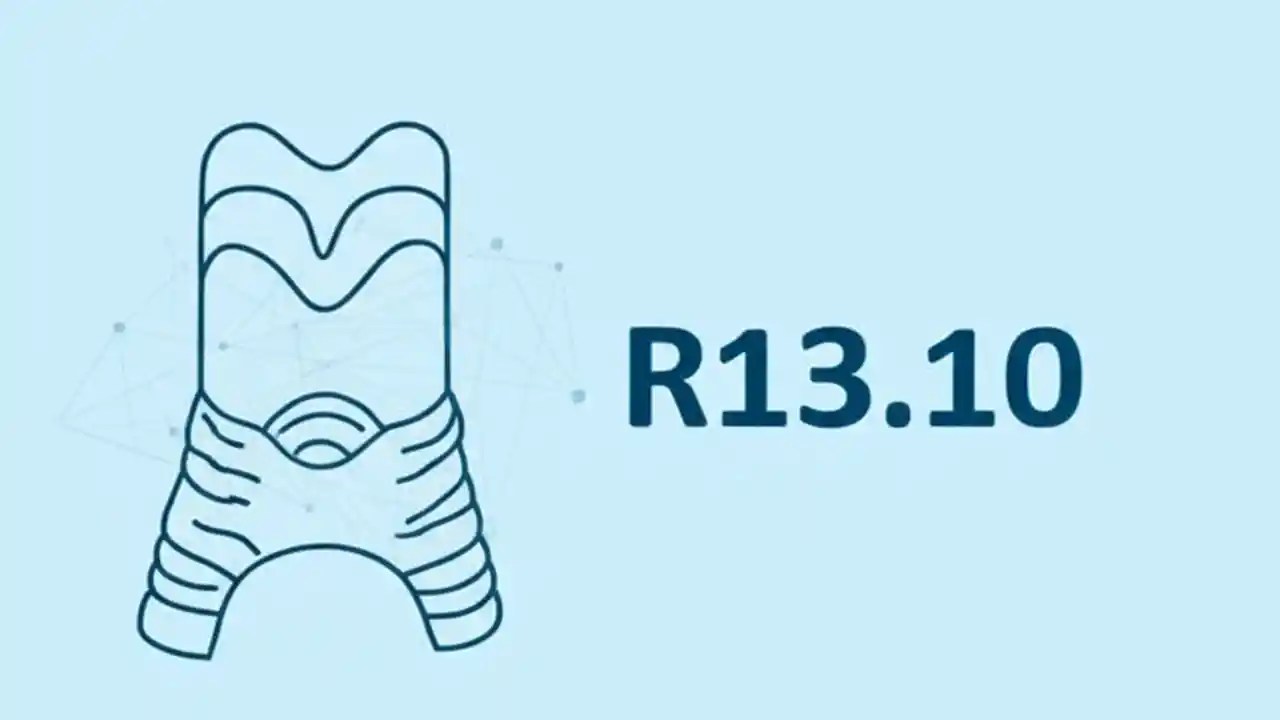 R13.10