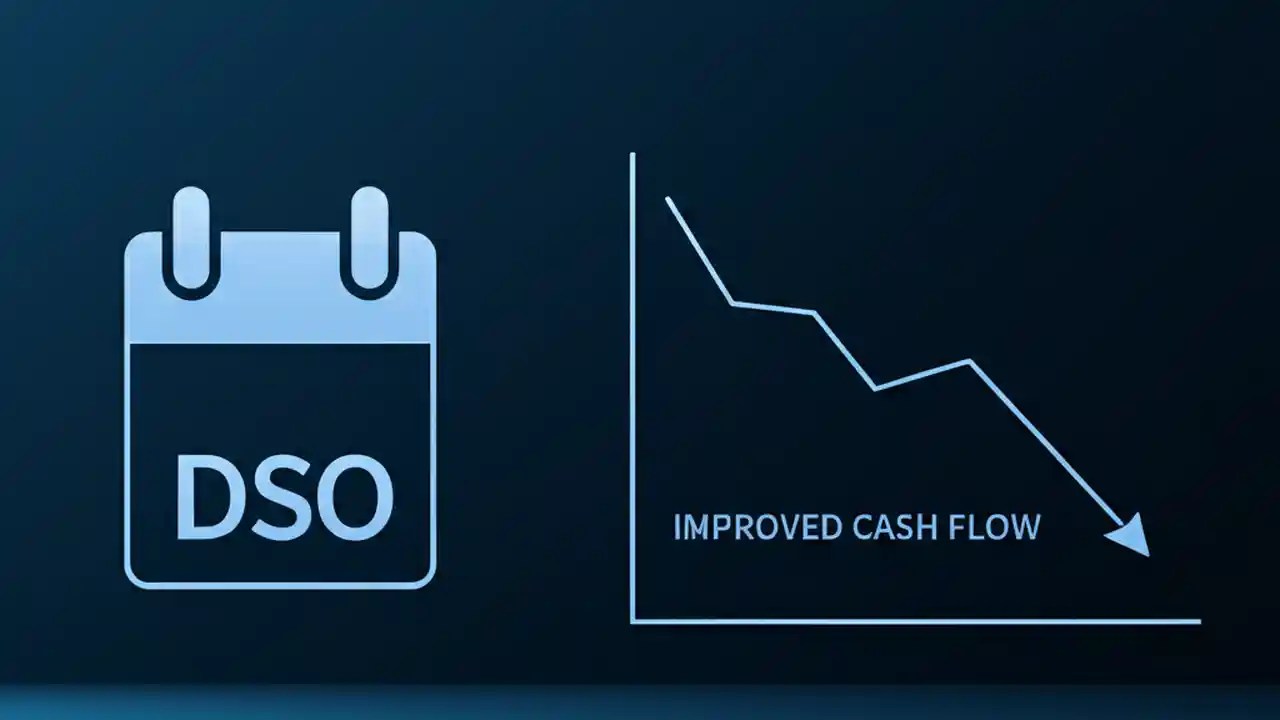 DSO

IMPROVED CASH FLOW