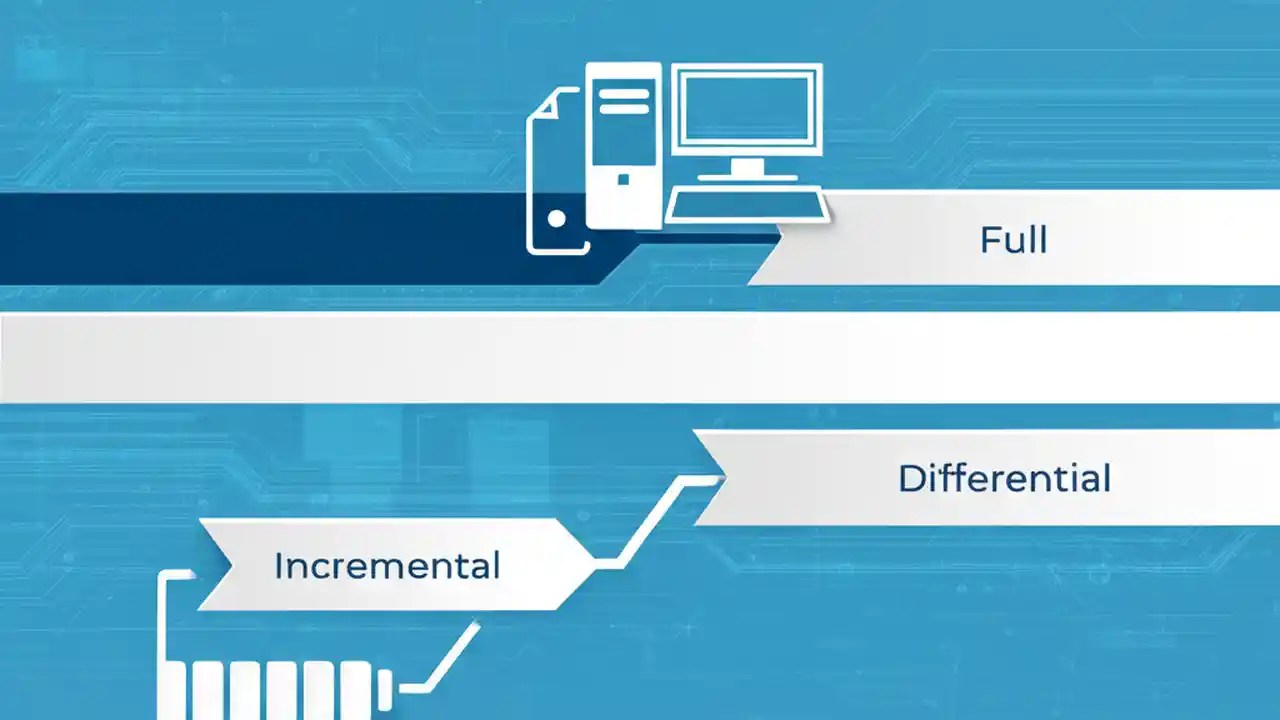 Full

Differential

Incremental