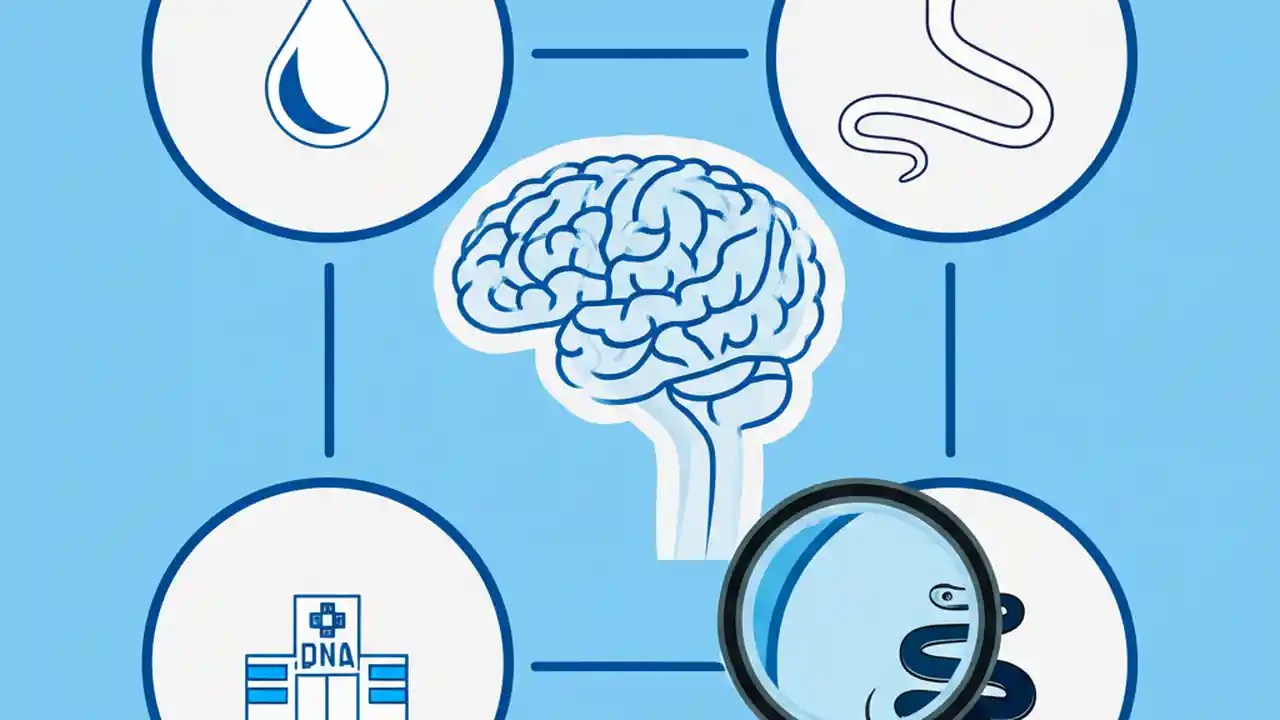 DNA