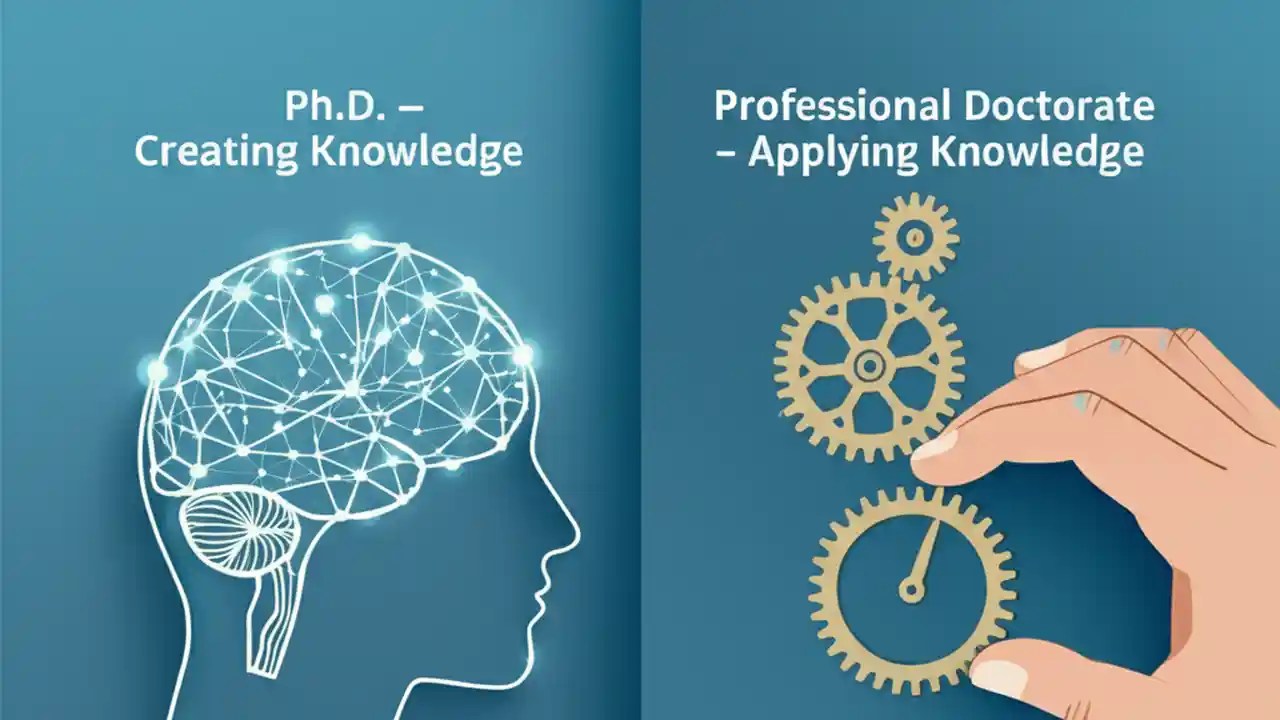 Ph.D. – Creating Knowledge

Professional Doctorate – Applying Knowledge