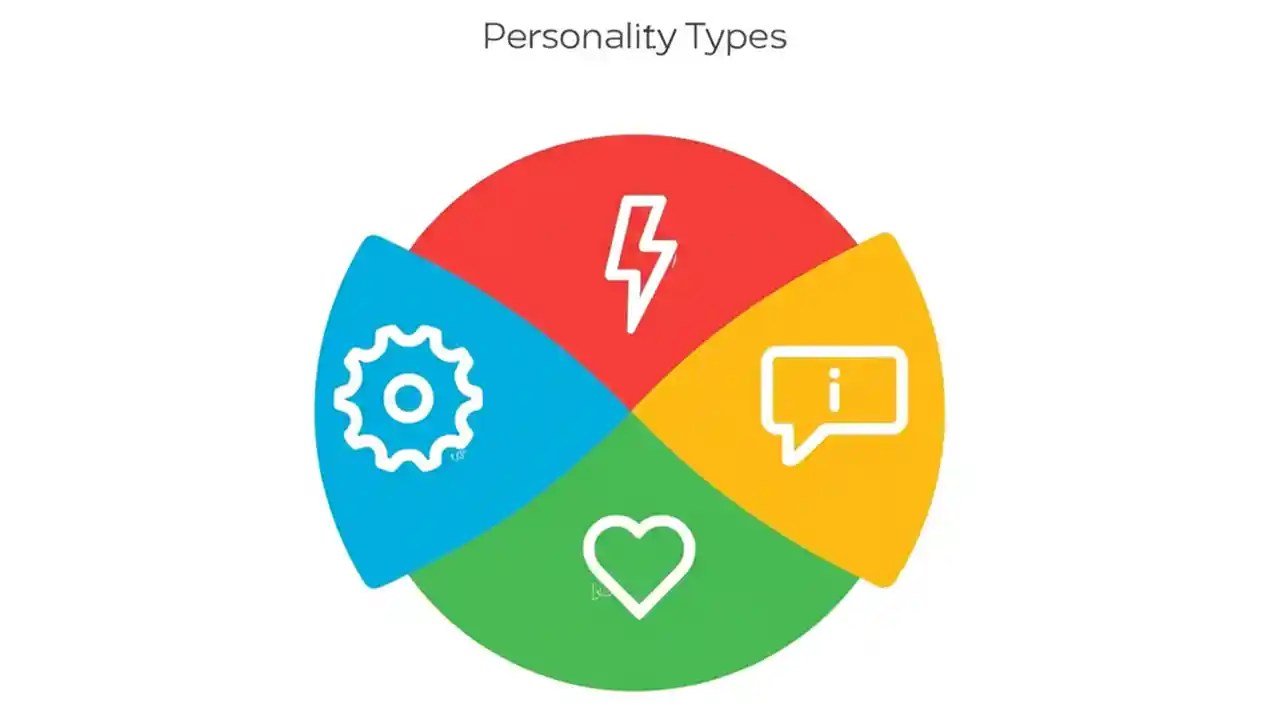 Personality Types