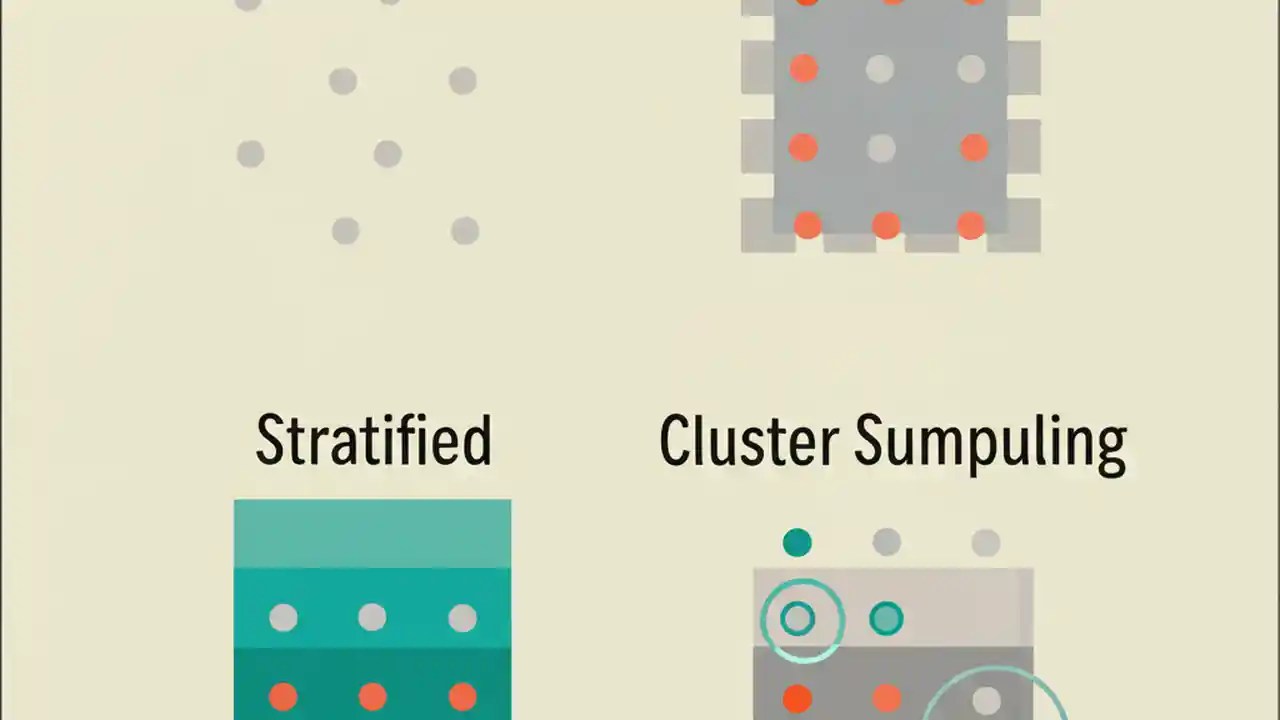 Stratified

Cluster Sumpuling