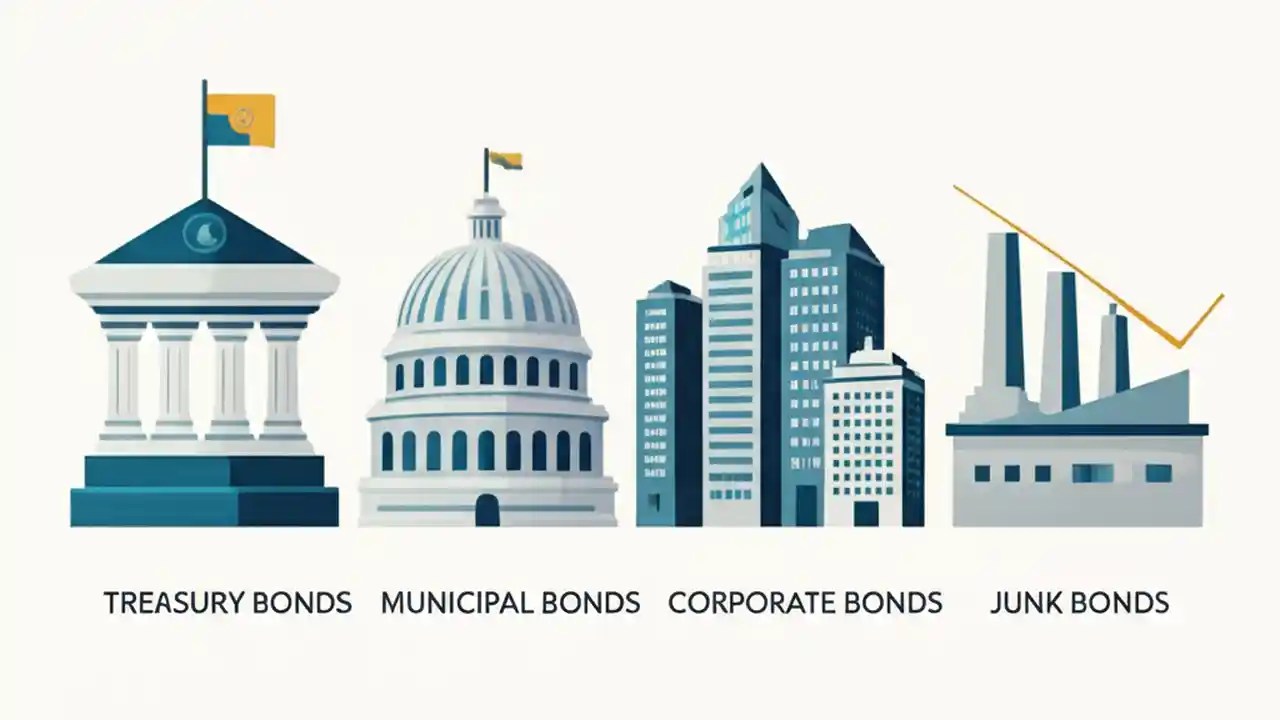 TREASURY BONDS MUNICIPAL BONDS CORPORATE BONDS JUNK BONDS