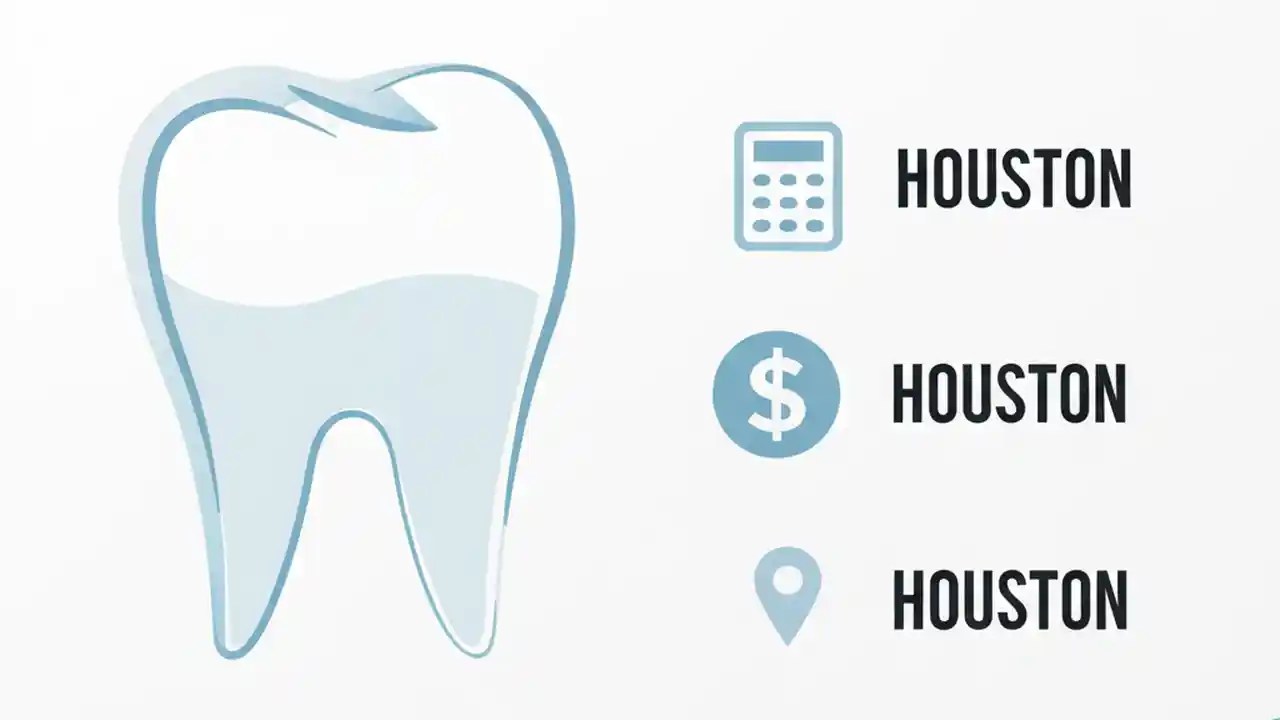 HOUSTON

$

HOUSTON

HOUSTON