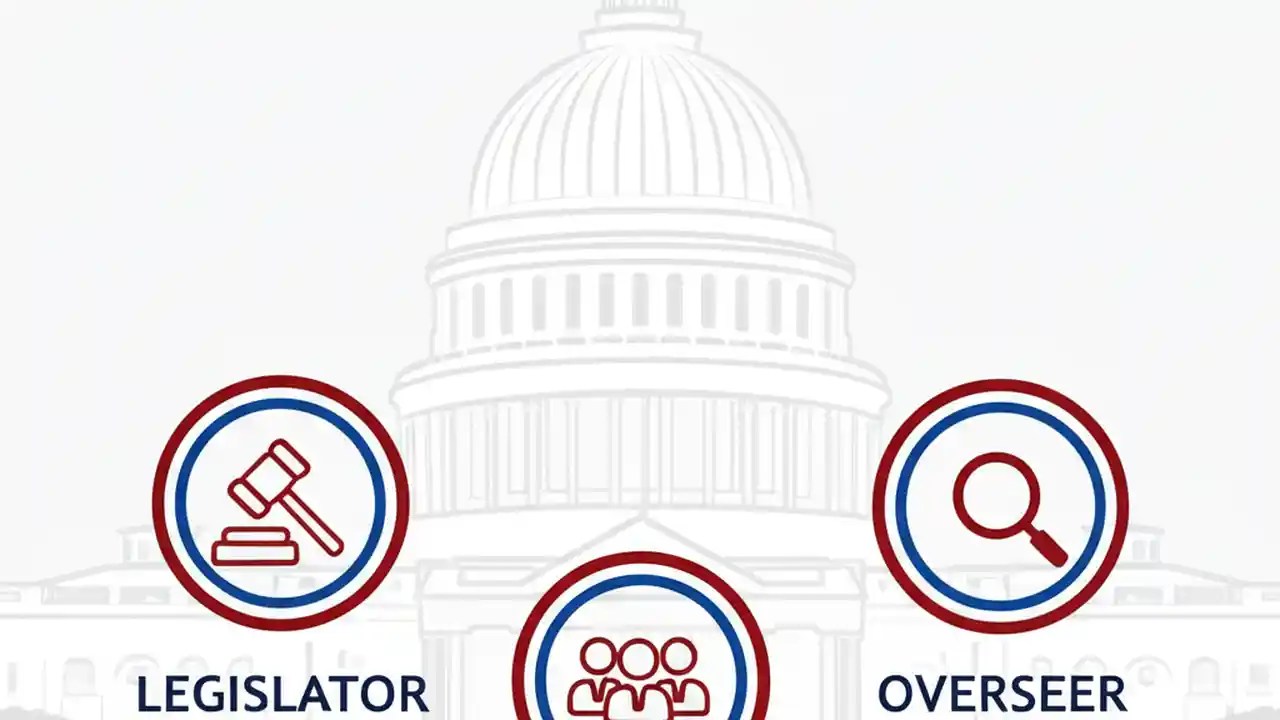 LEGISLATOR

OVERSEER