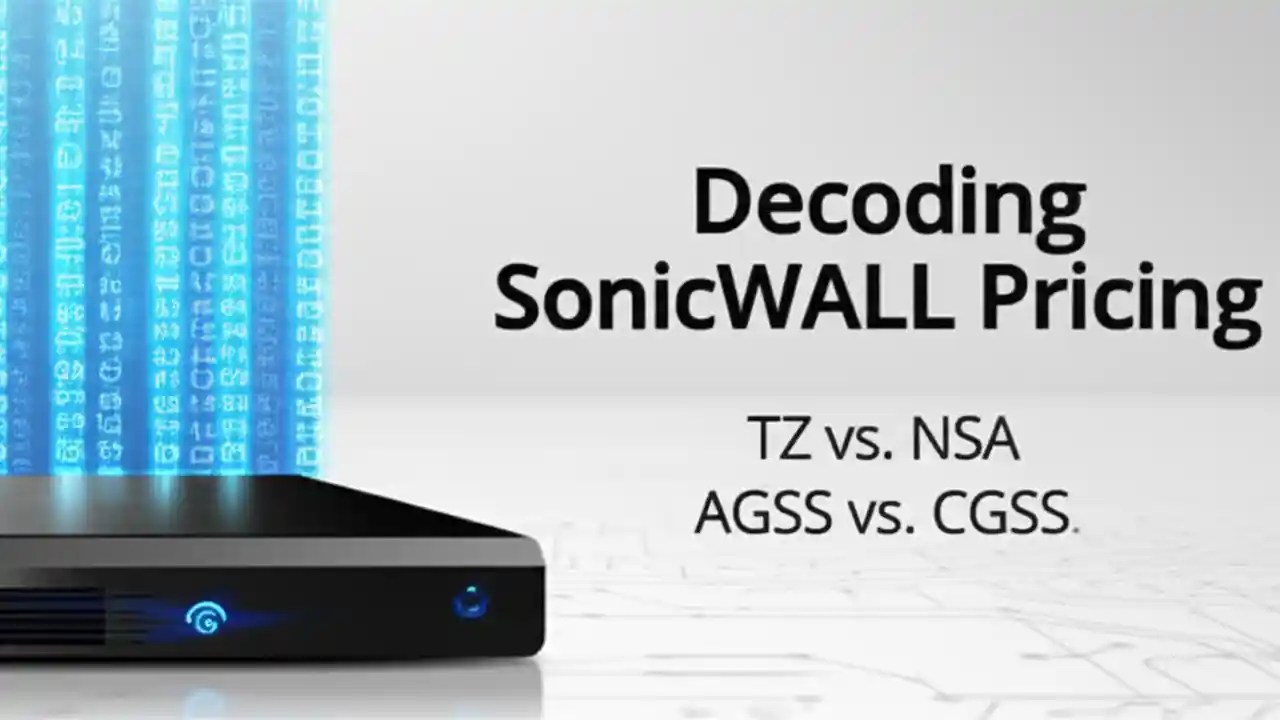 Decoding
SonicWALL Pricing

TZ vs. NSA
AGSS vs. CGSS.