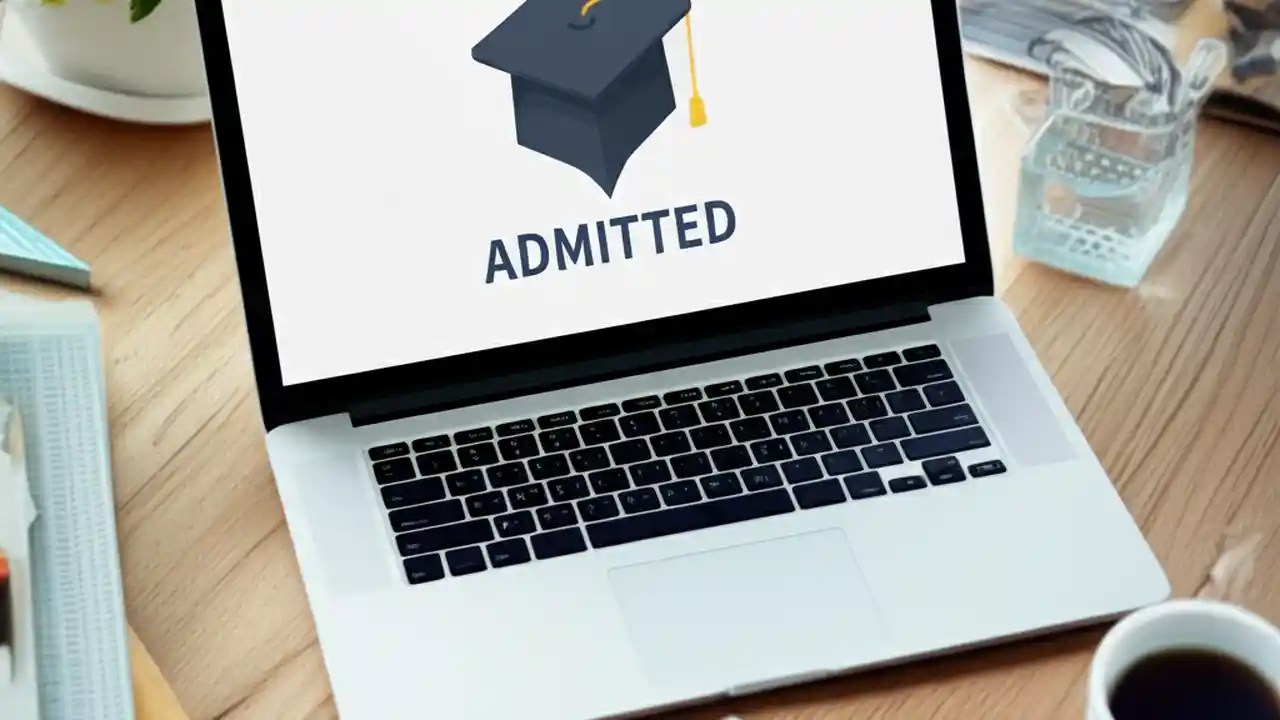 ADMITTED