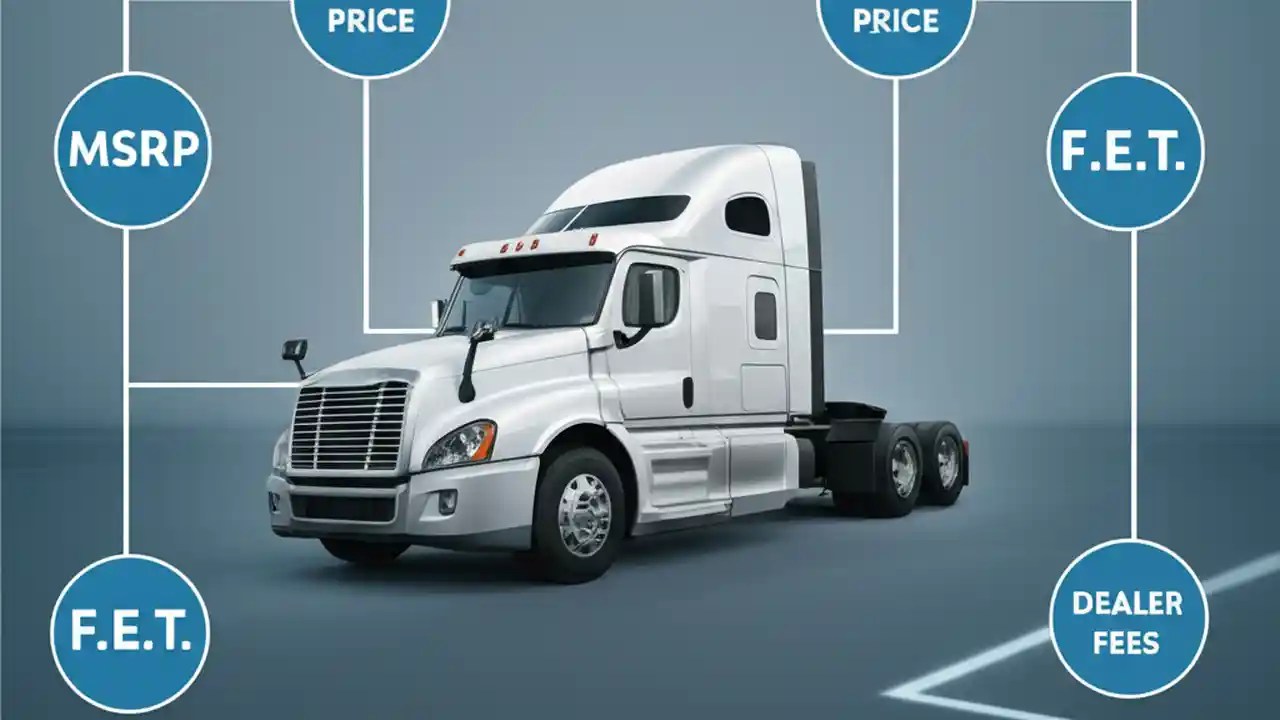 PRICE

PRICE

MSRP

F.E.T.

F.E.T.

DEALER FEES