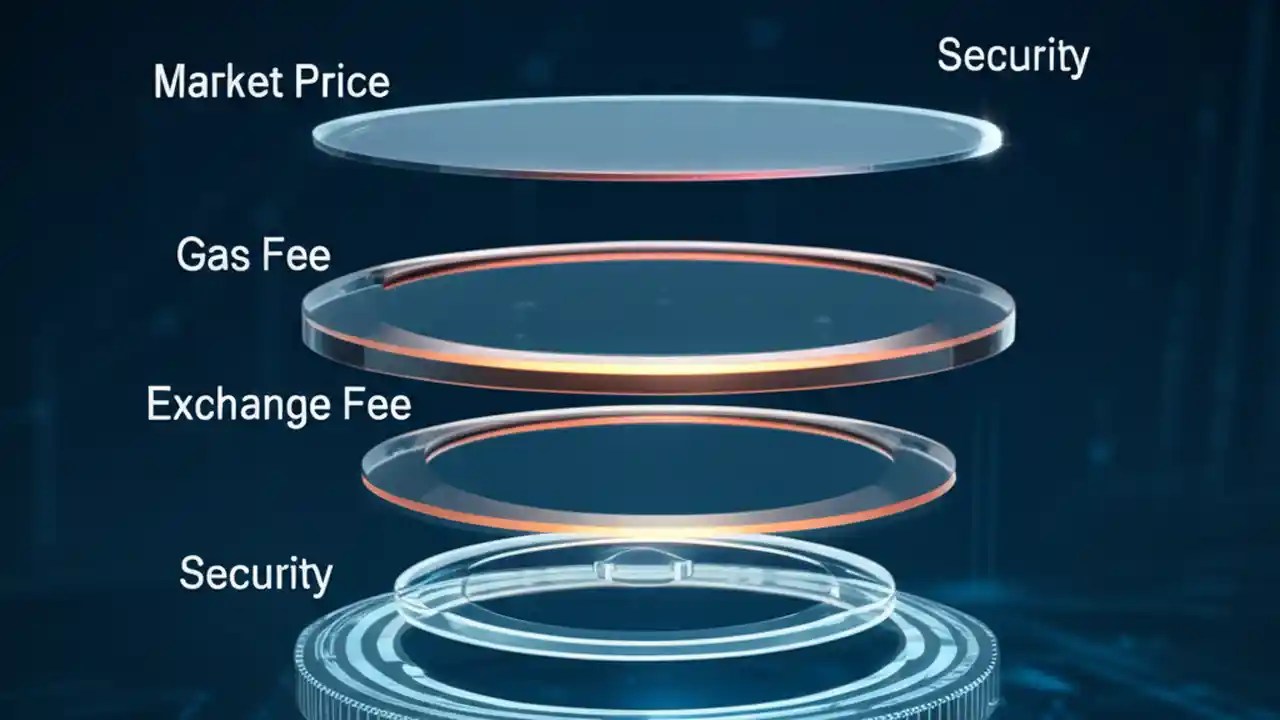 Market Price

Security

Gas Fee

Exchange Fee

Security