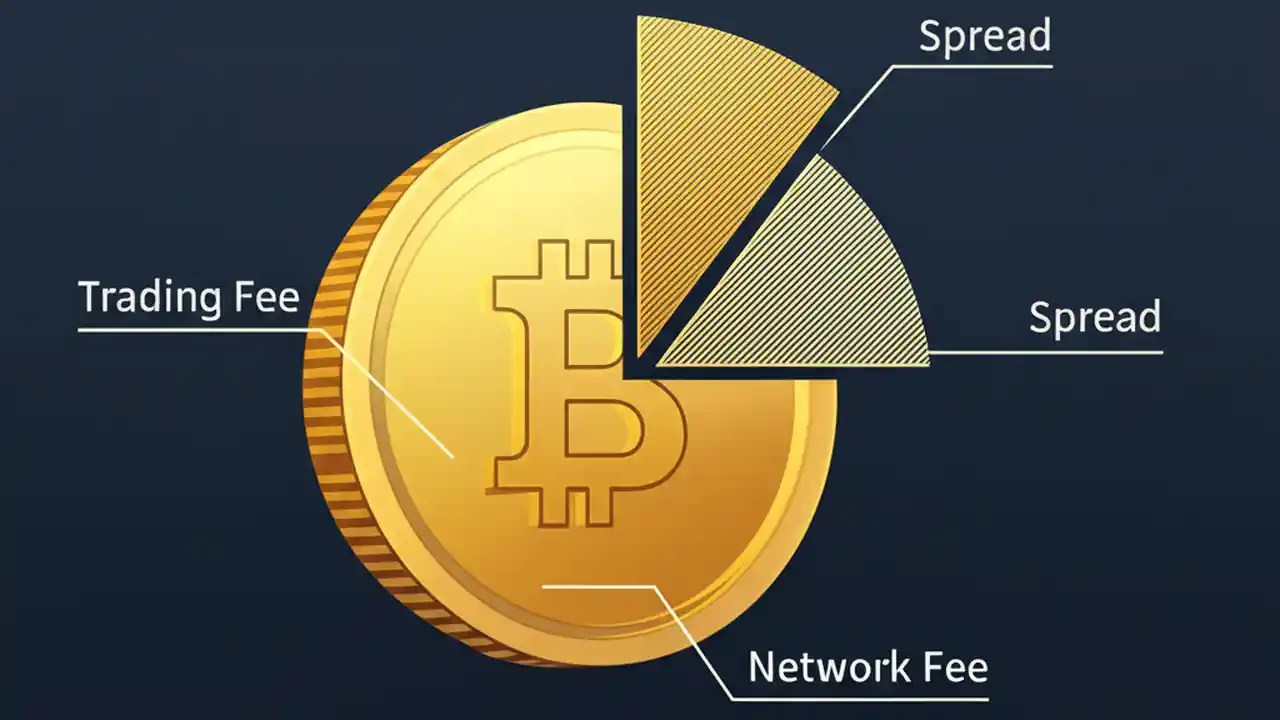 Spread

Trading Fee

Spread

Network Fee