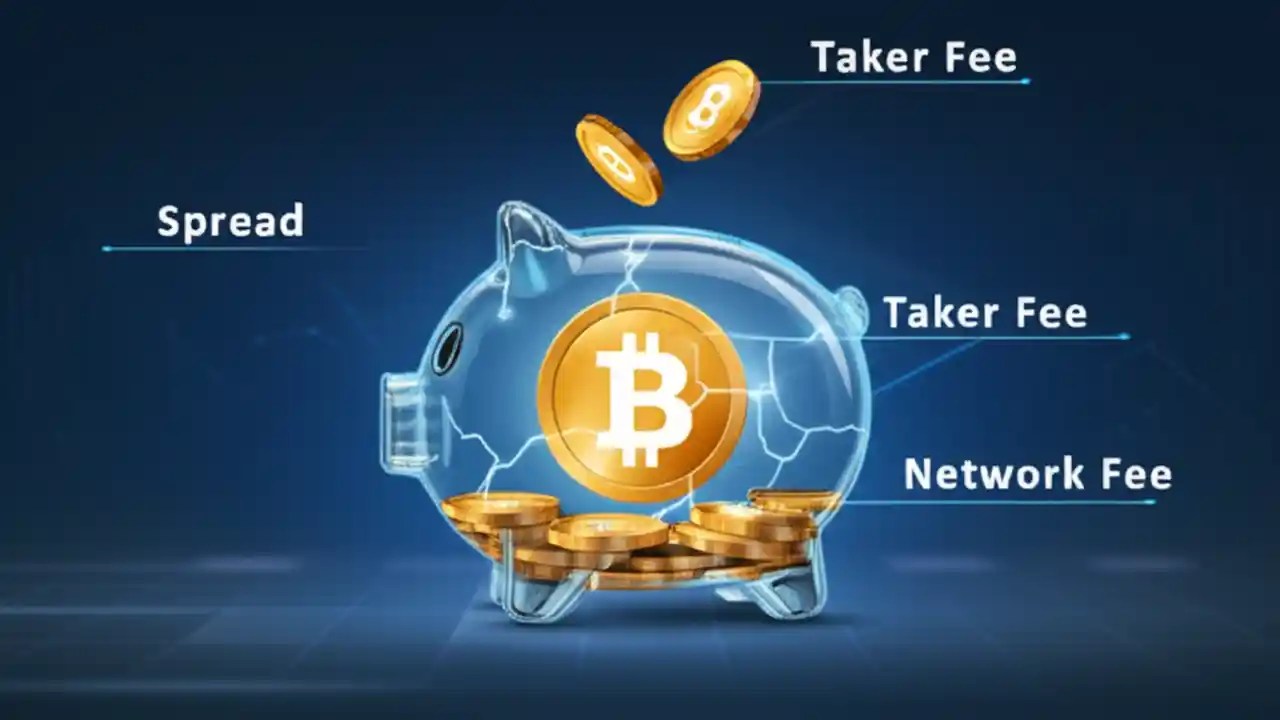 Taker Fee

Spread

Taker Fee

Network Fee