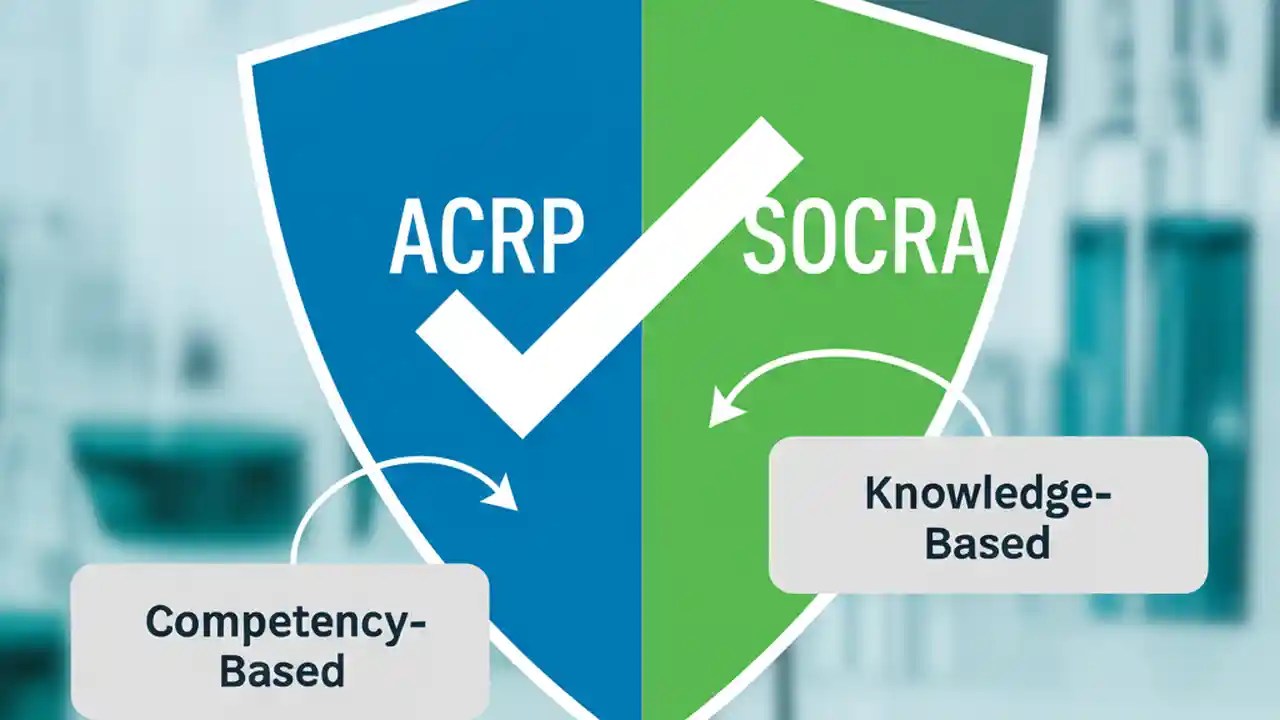 ACRP

SOCRA

Knowledge-Based

Competency-Based