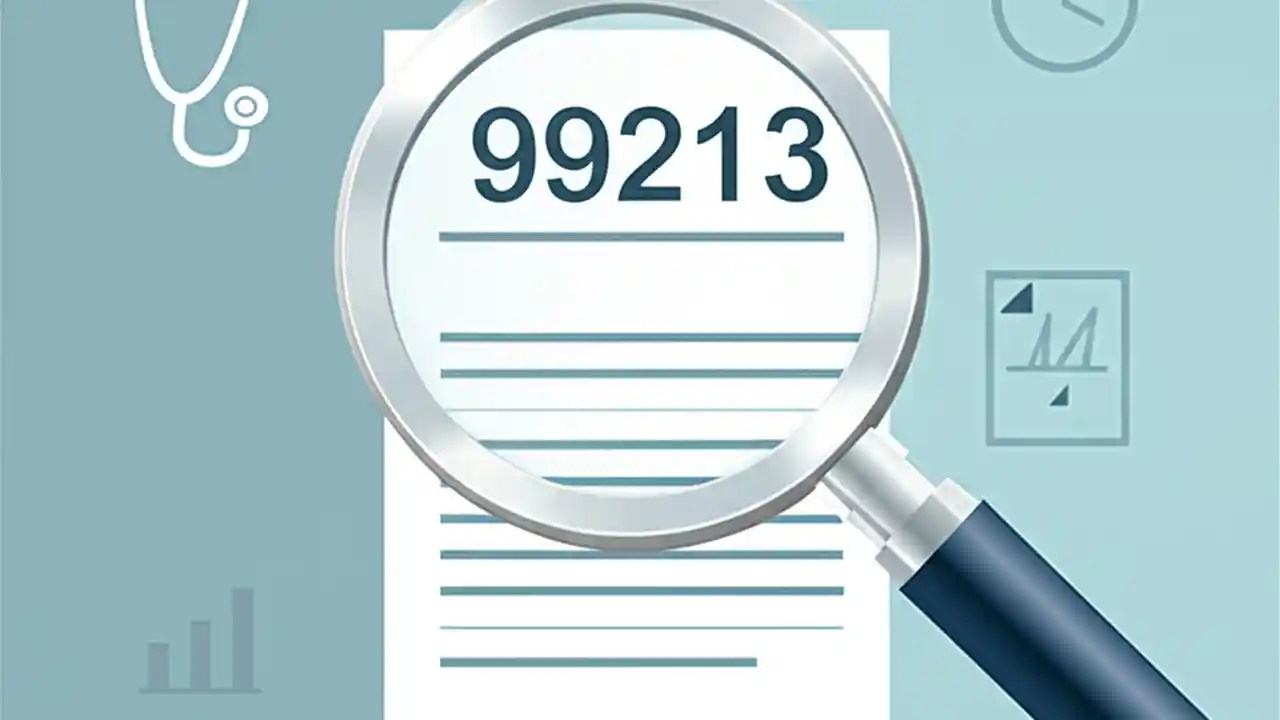 99213