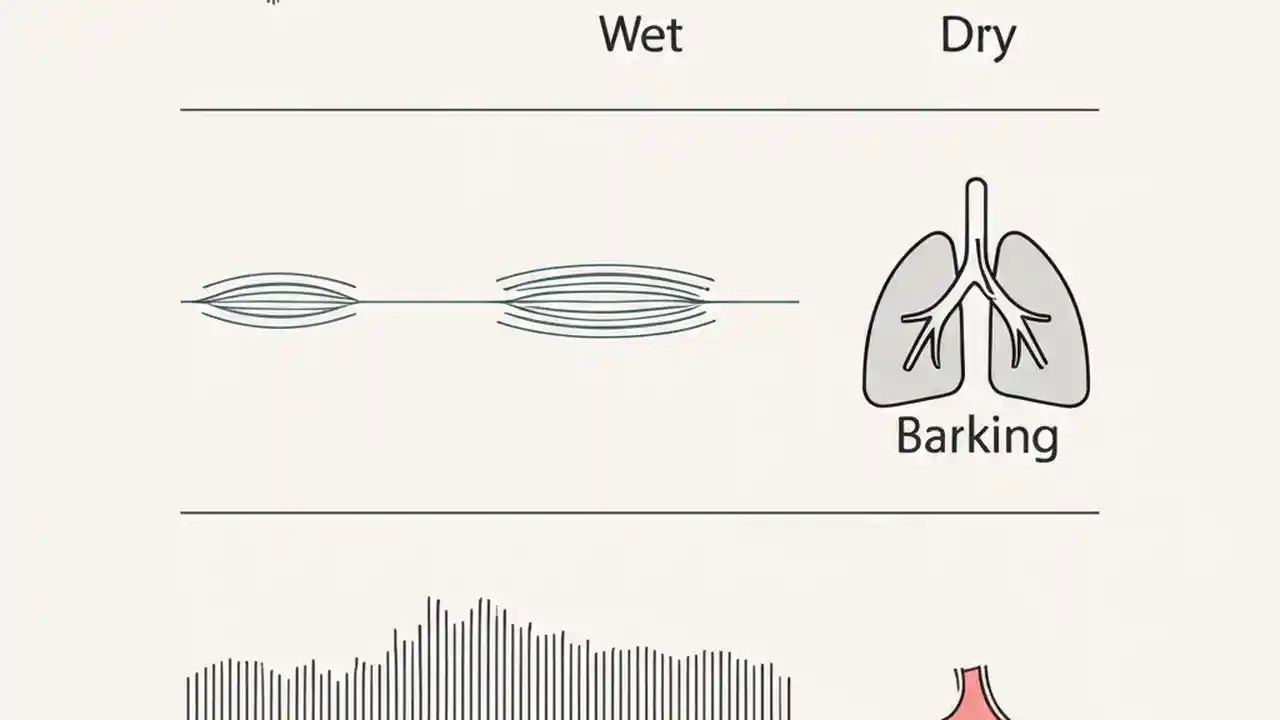 Wet

Dry

Barking