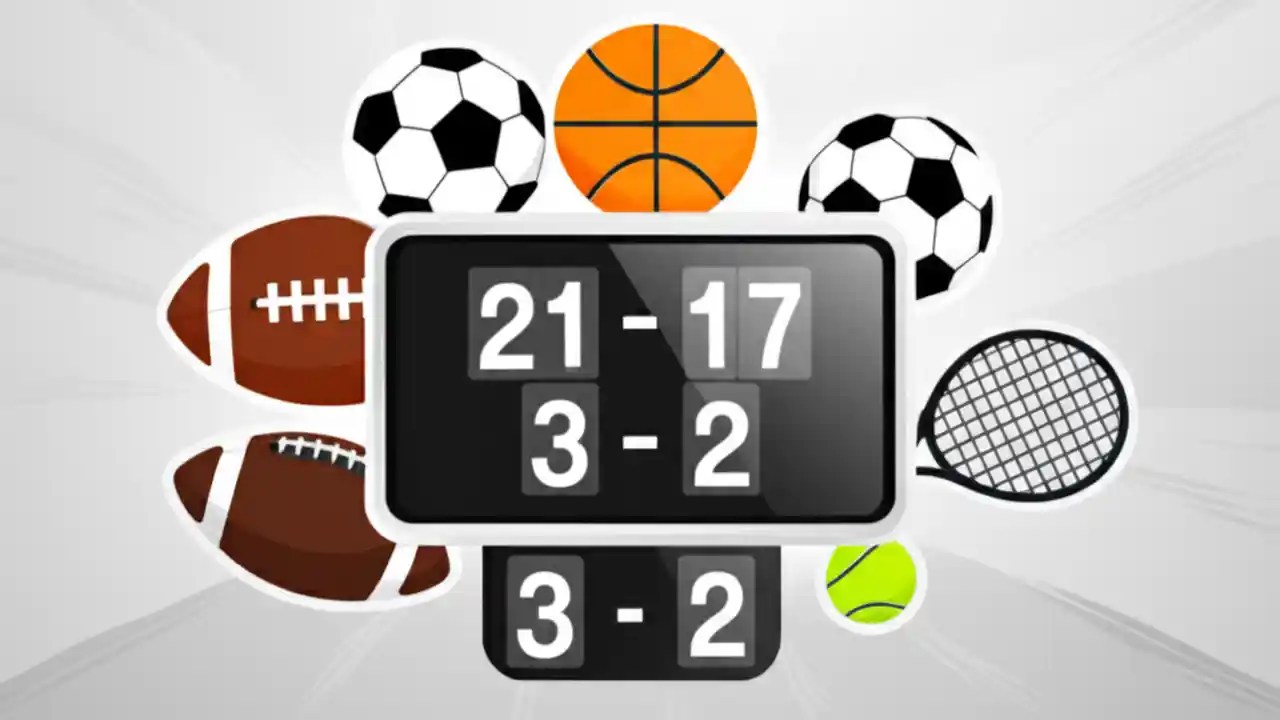 21 - 17
3 - 2
3 - 2