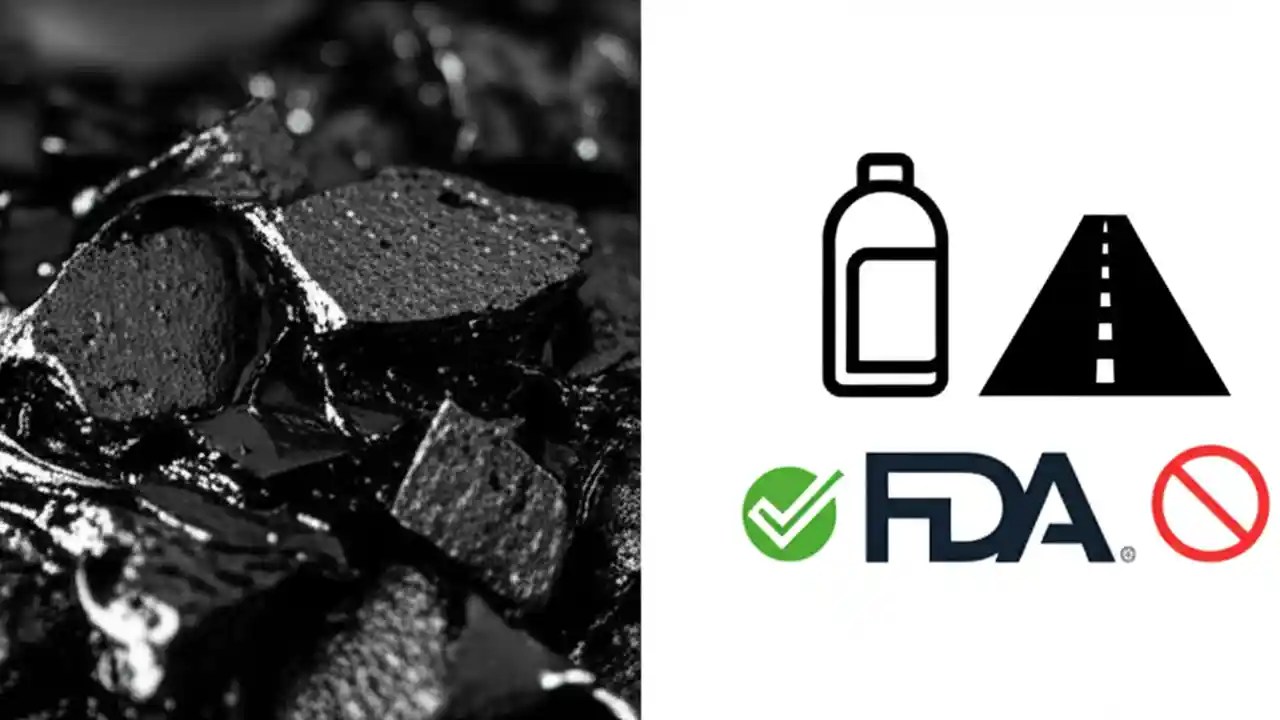 FDA