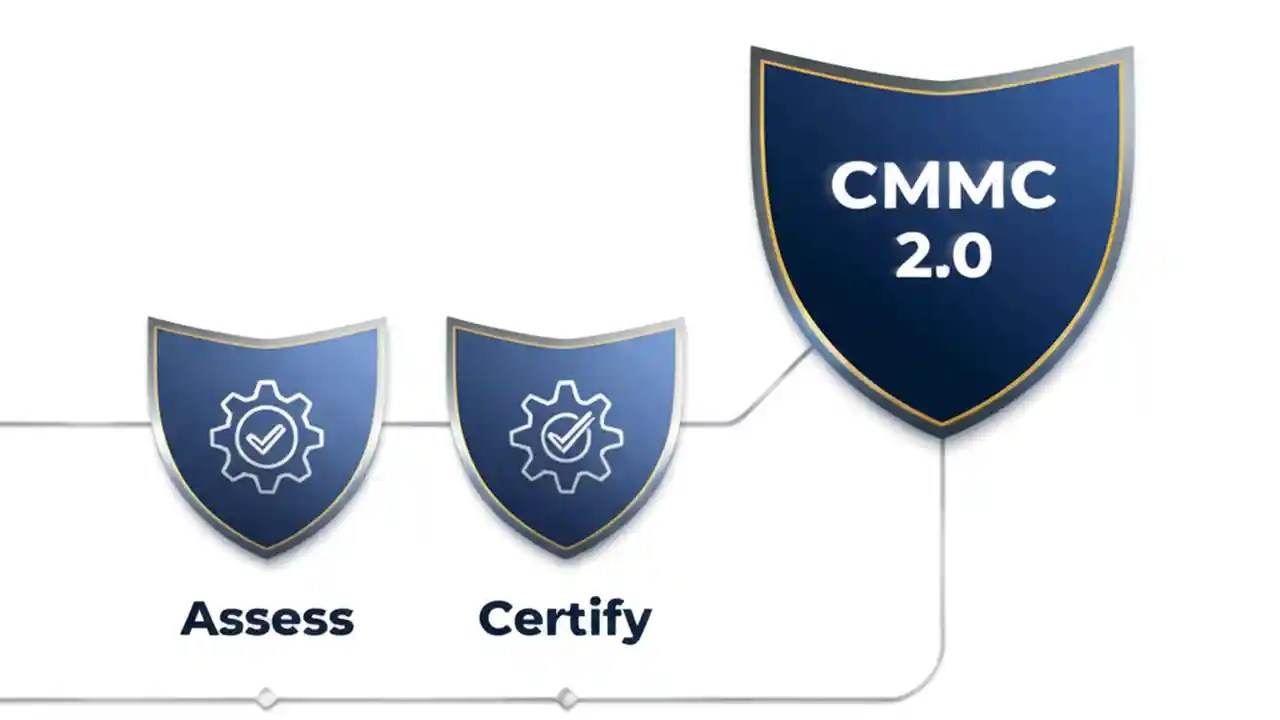 CMMC 2.0

Assess

Certify