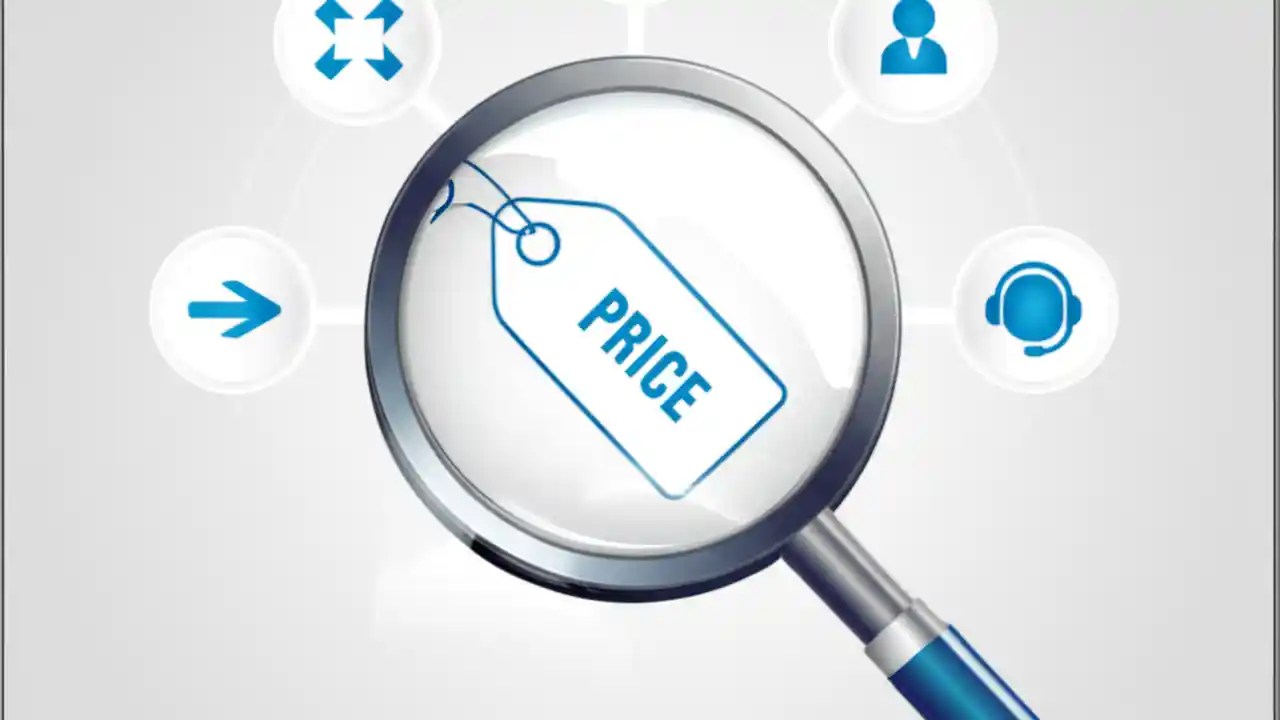 PRICE