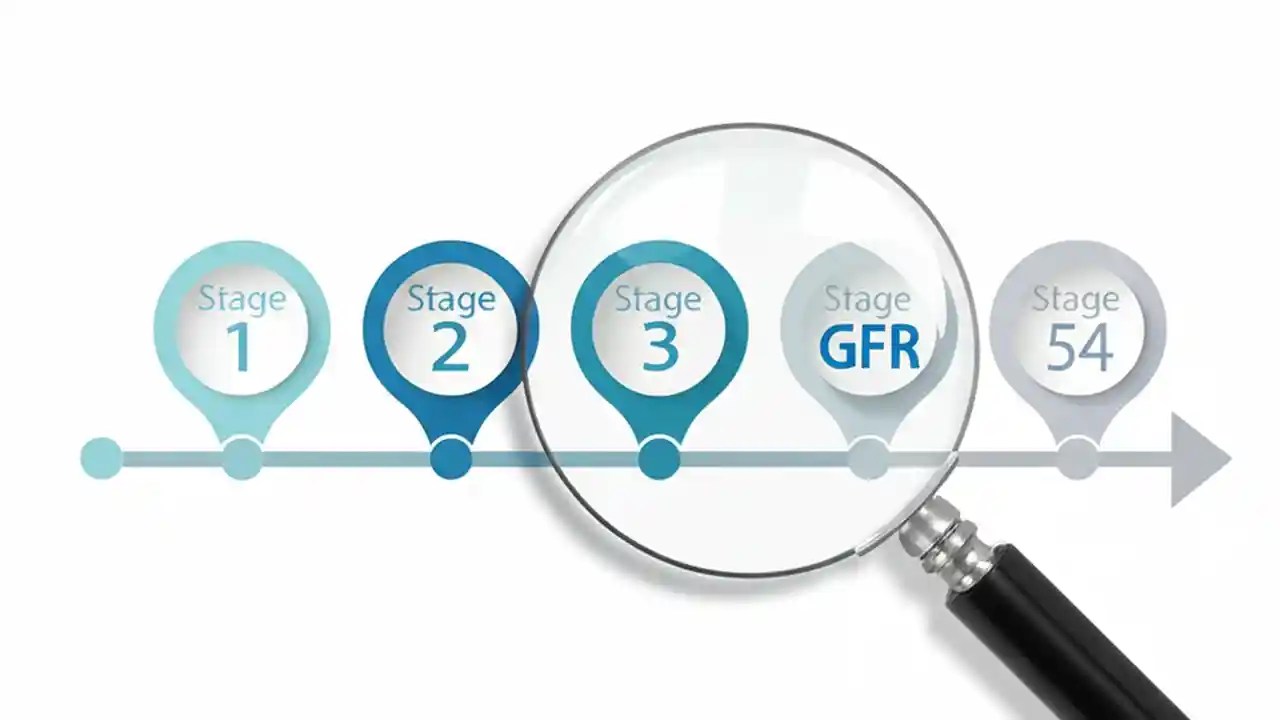 Stage
1

Stage
2

Stage
3

Stage
GFR

Stage
54