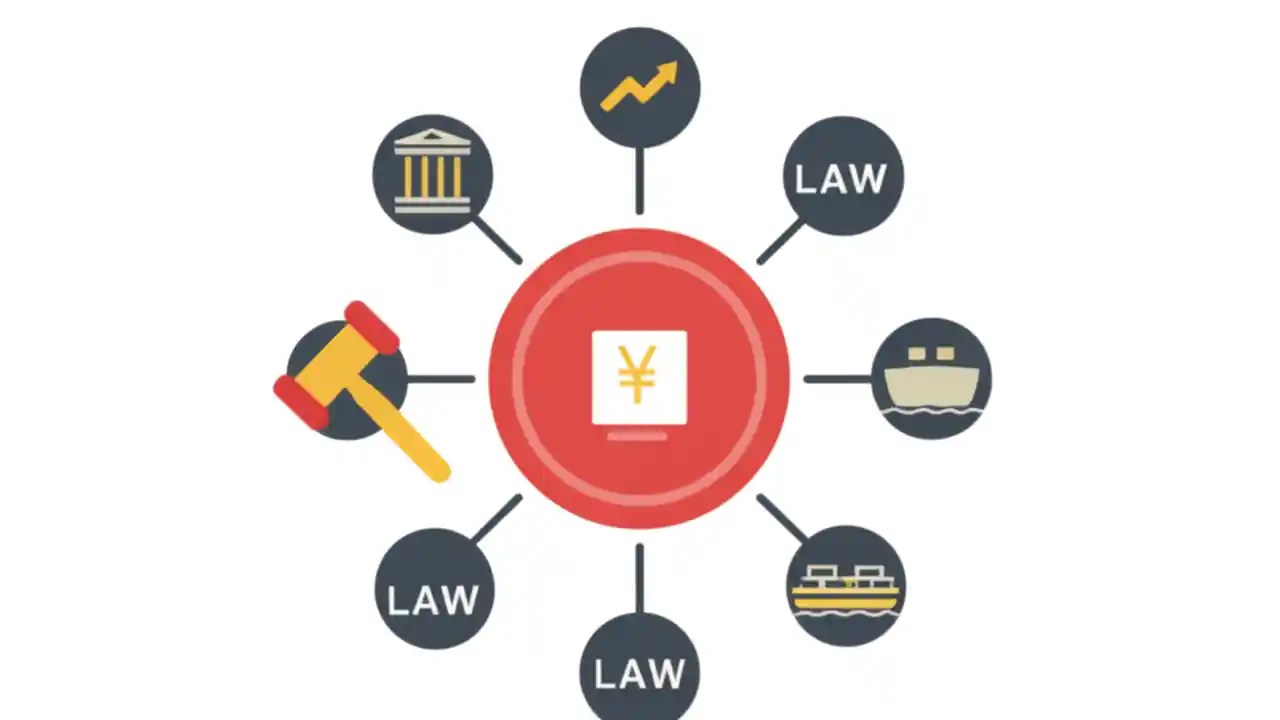 LAW

¥

LAW

LAW