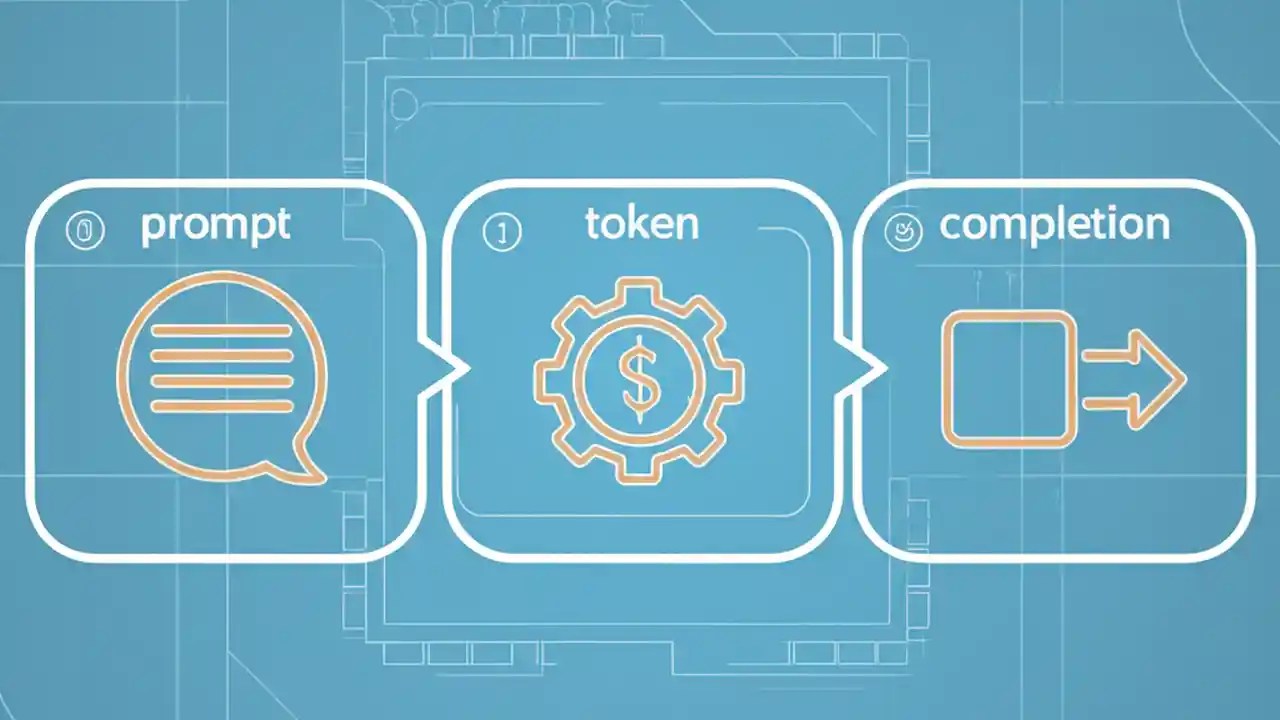 prompt

token

$

completion