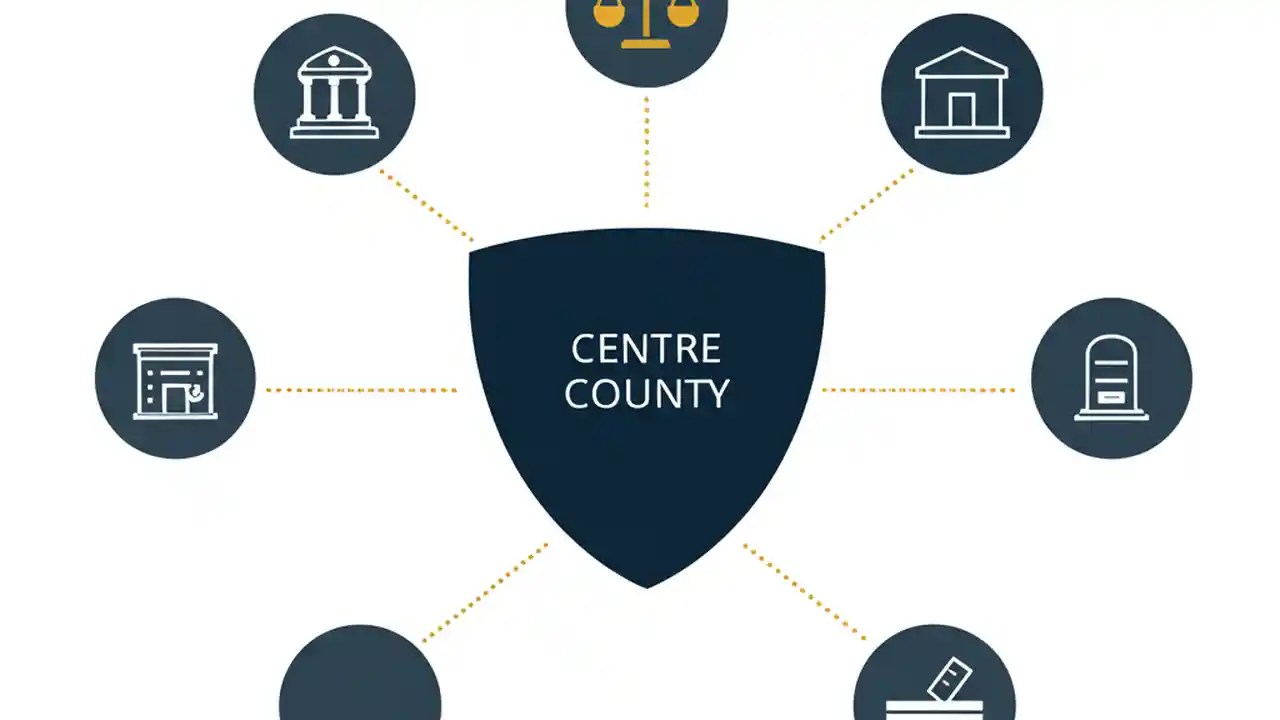 CENTRE COUNTY