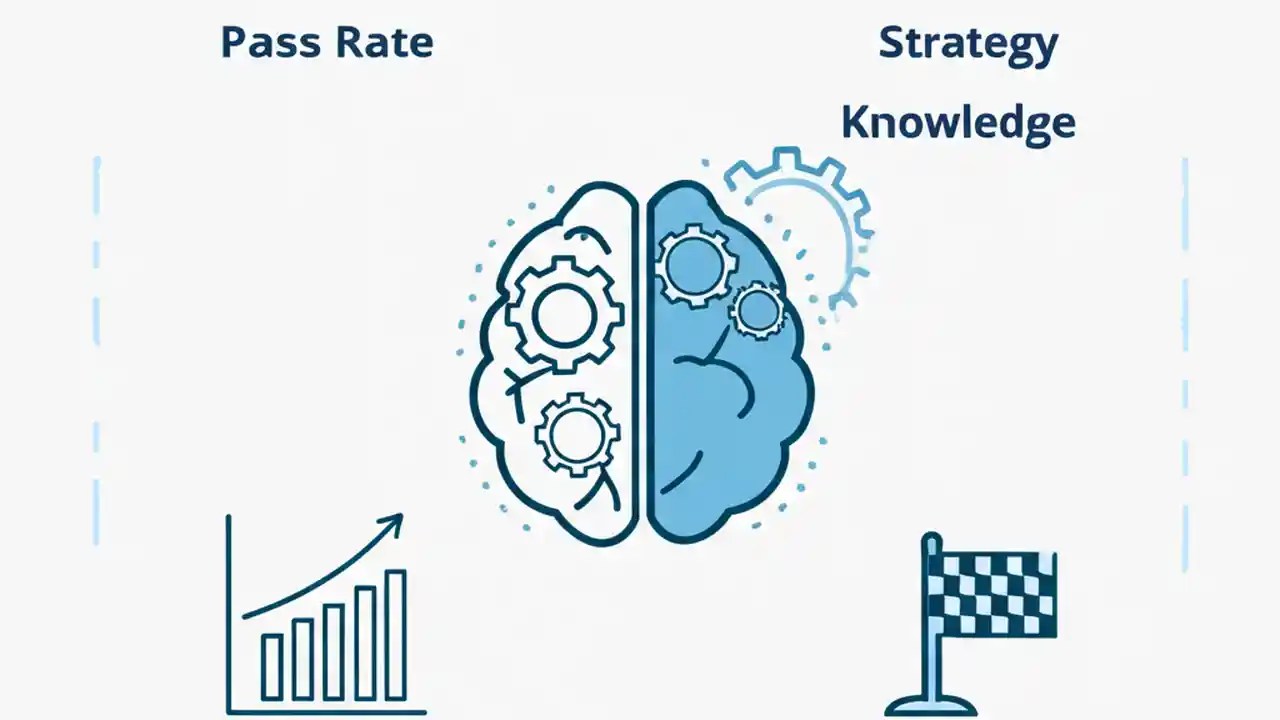 Pass Rate

Strategy

Knowledge