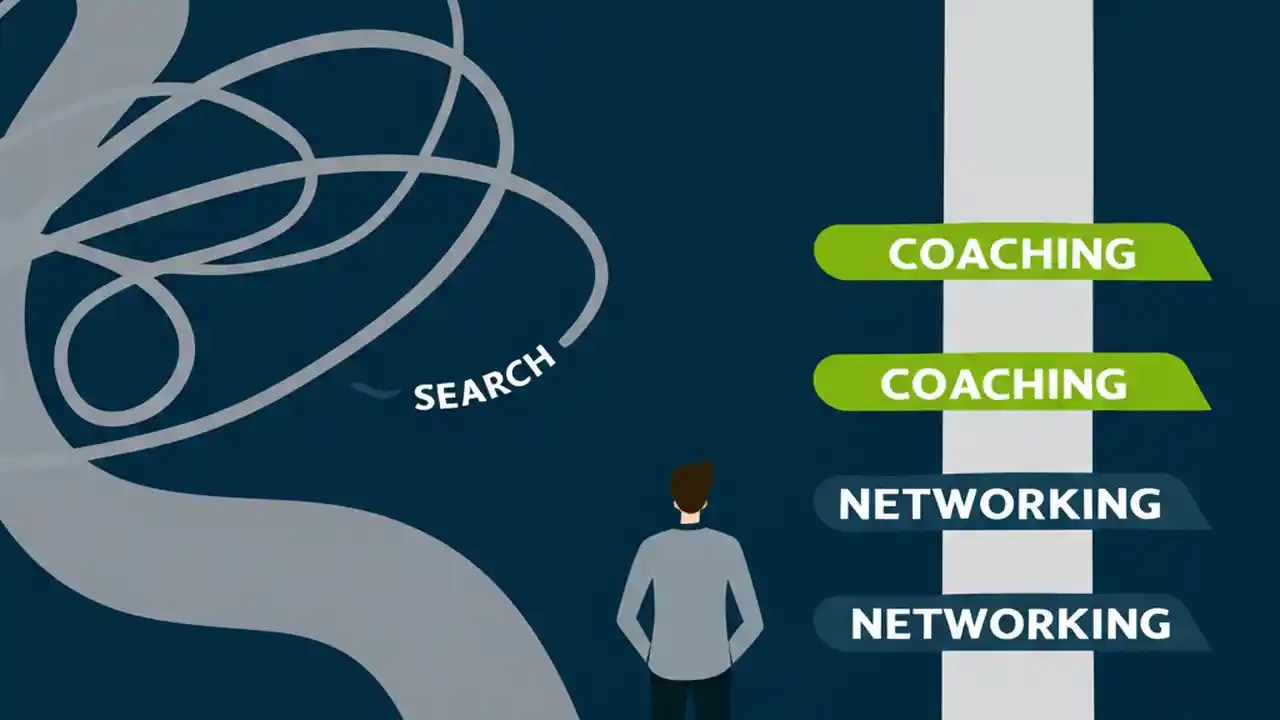 SEARCH

COACHING

COACHING

NETWORKING

NETWORKING