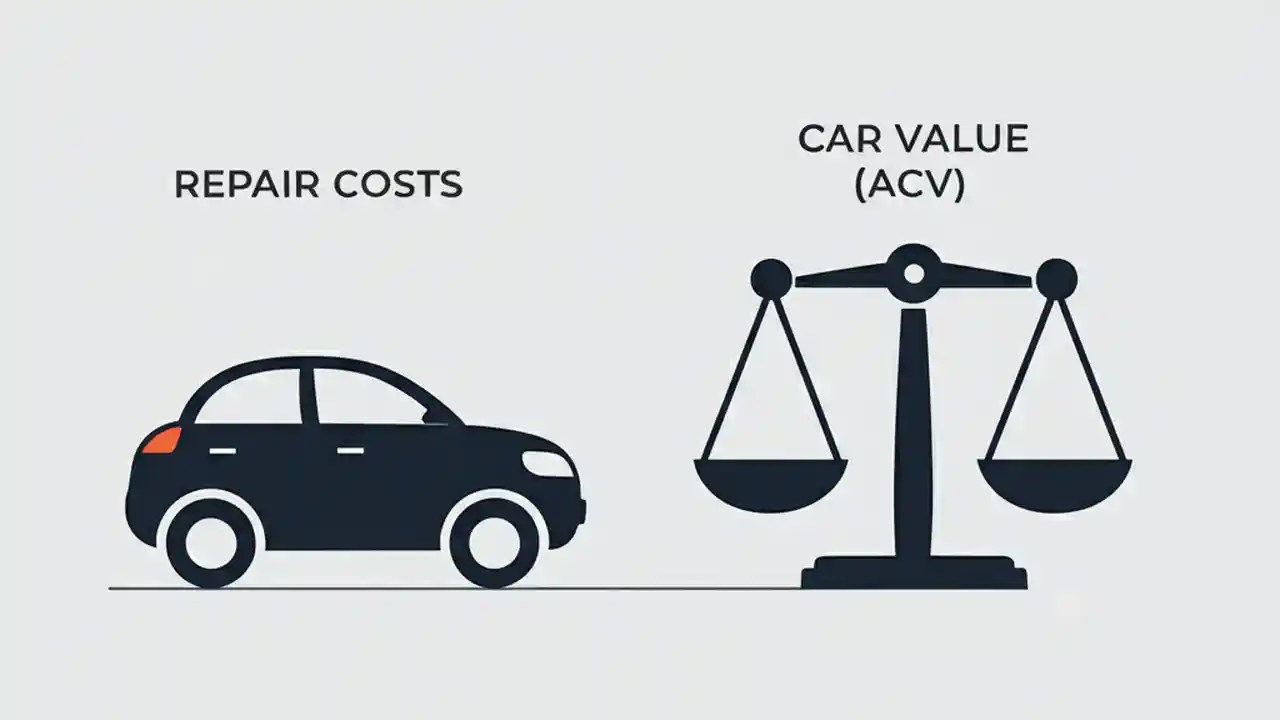 REPAIR COSTS

CAR VALUE
(ACV)