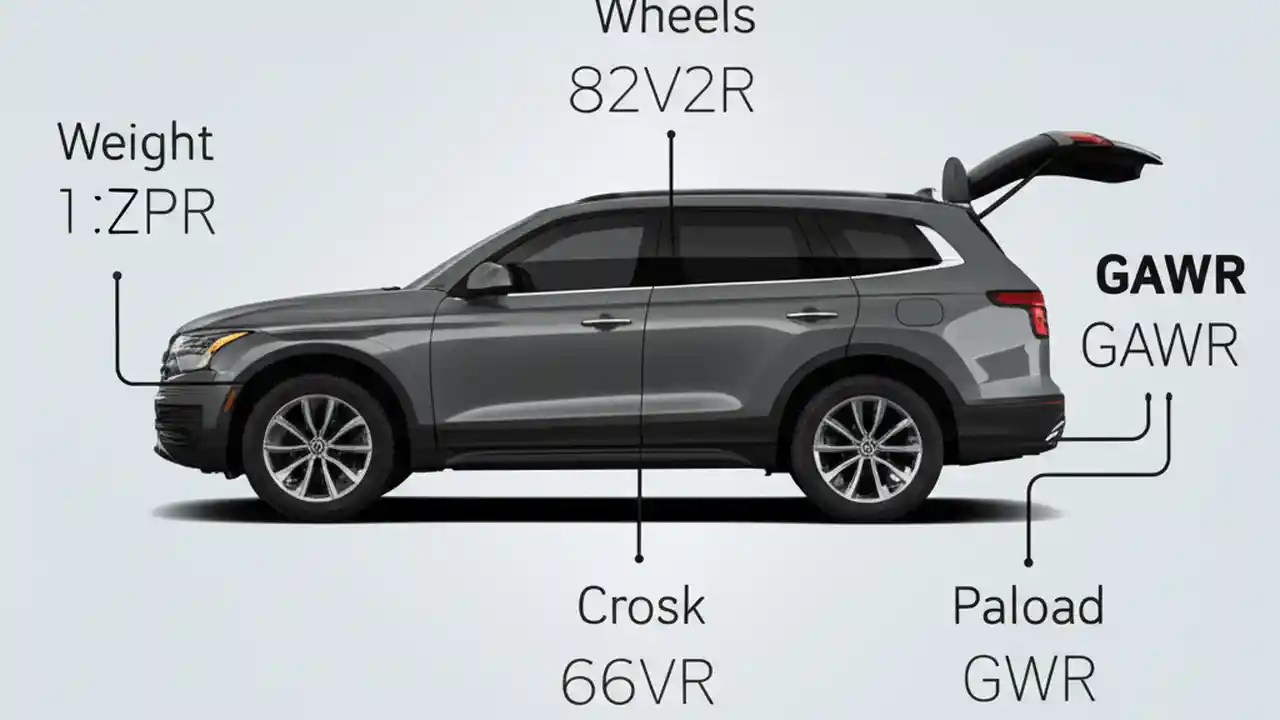 Wheels
82V2R

Weight
1:ZPR

GAWR
GAWR

Crosk
66VR

Paload
GWR