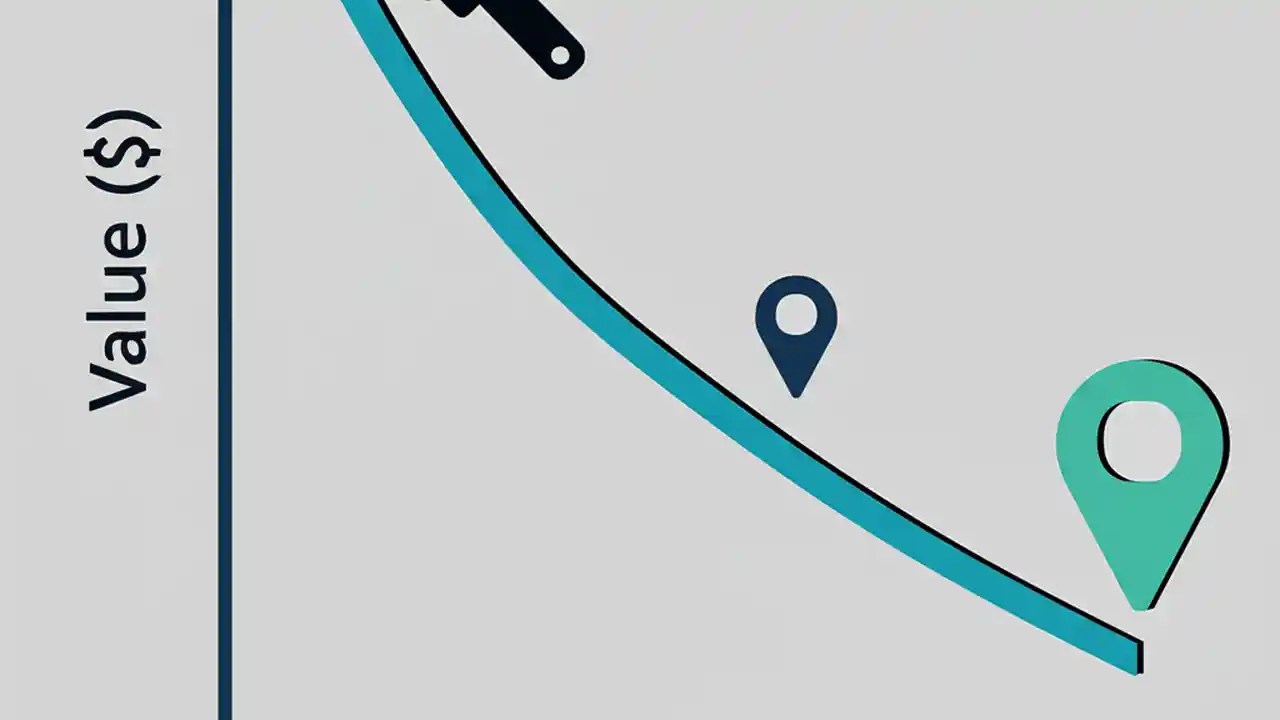 Value ($)