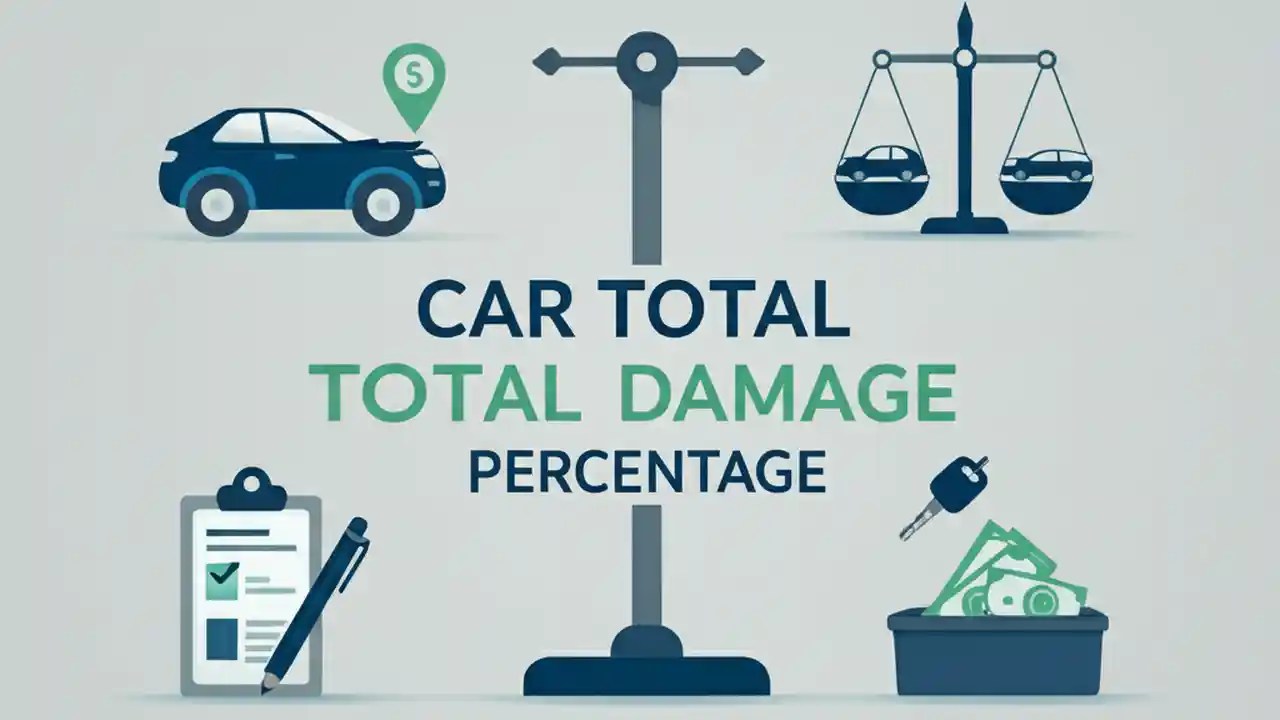 $

CAR TOTAL
TOTAL DAMAGE
PERCENTAGE