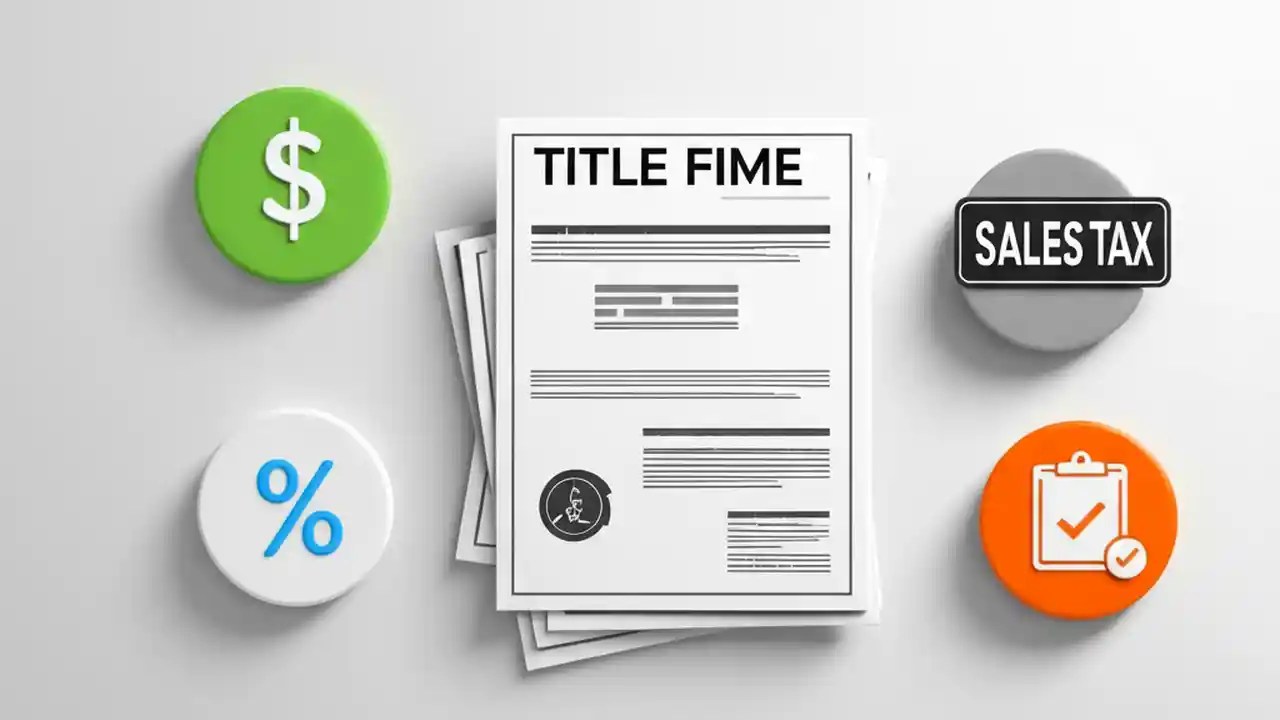 $

TITLE FIME

SALES TAX

%