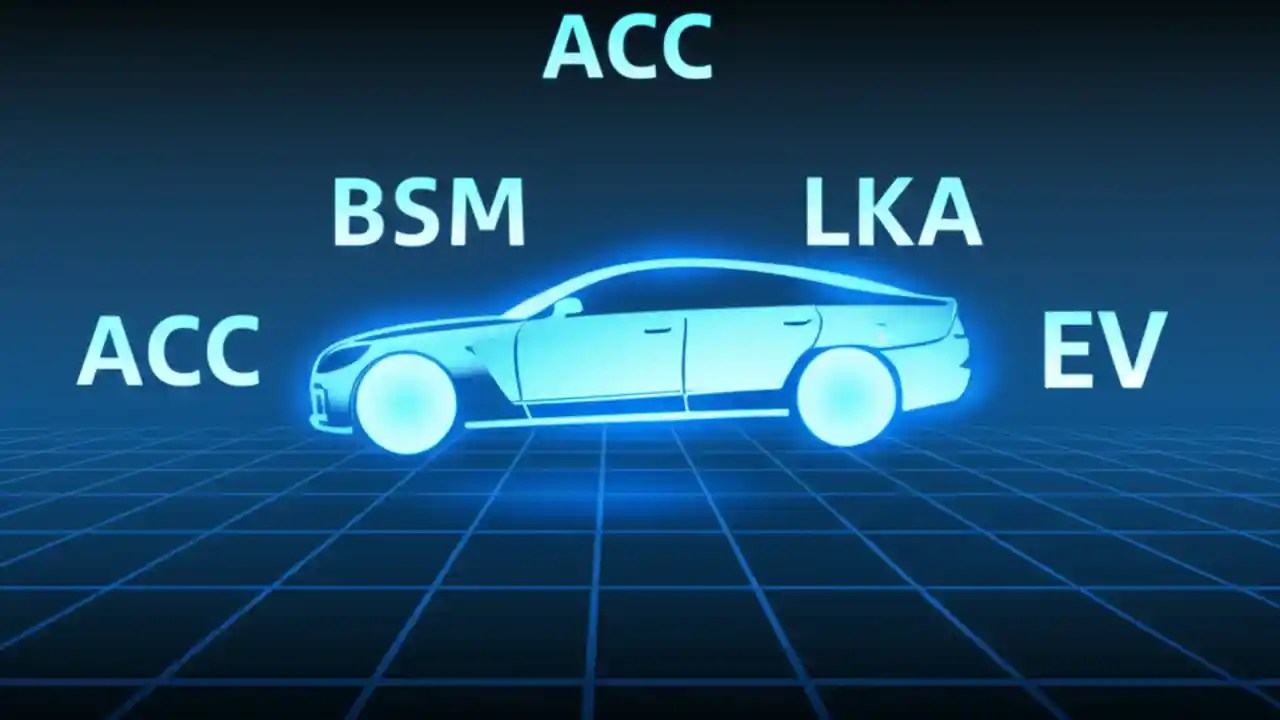 ACC

BSM LKA

ACC EV