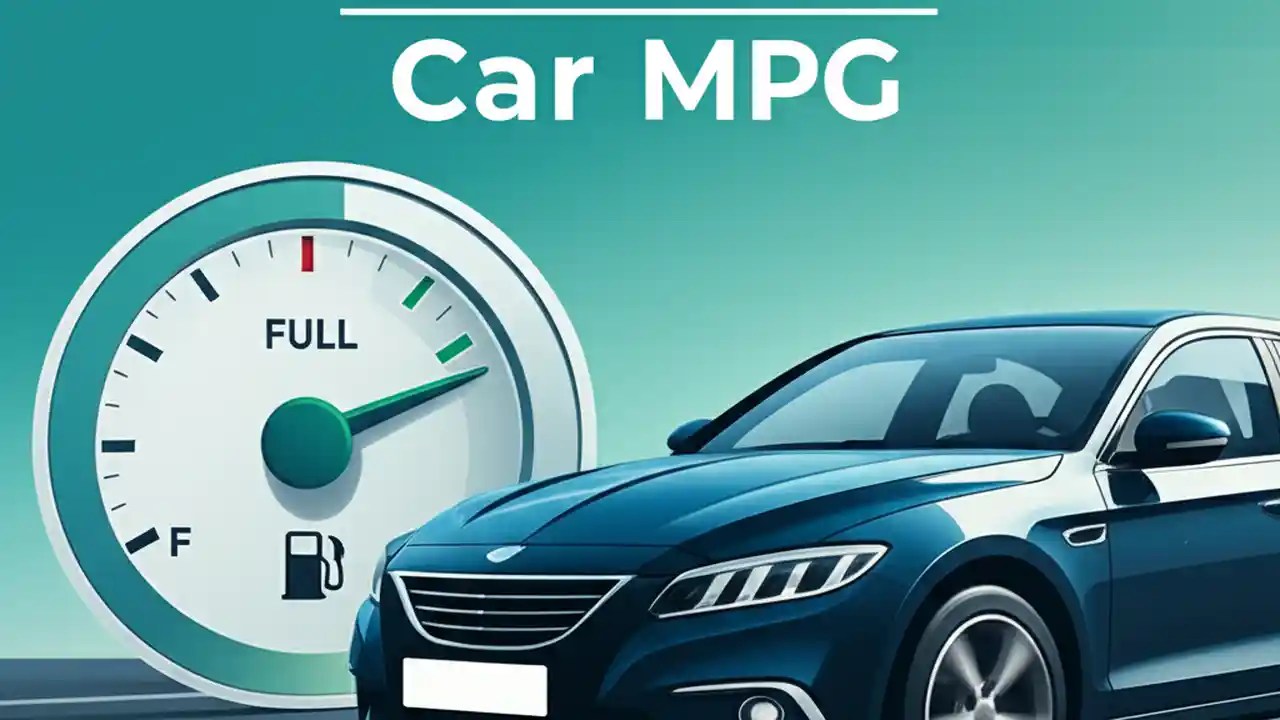 Car MPG

FULL

F