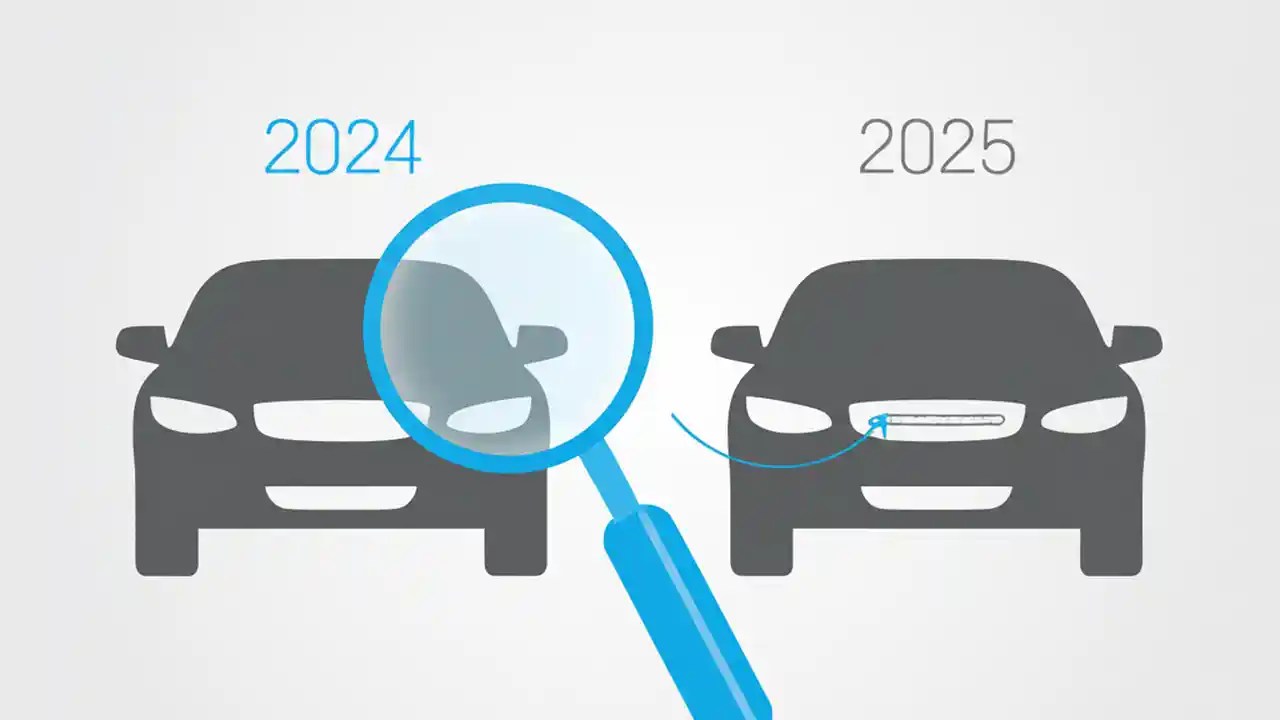 2024

2025