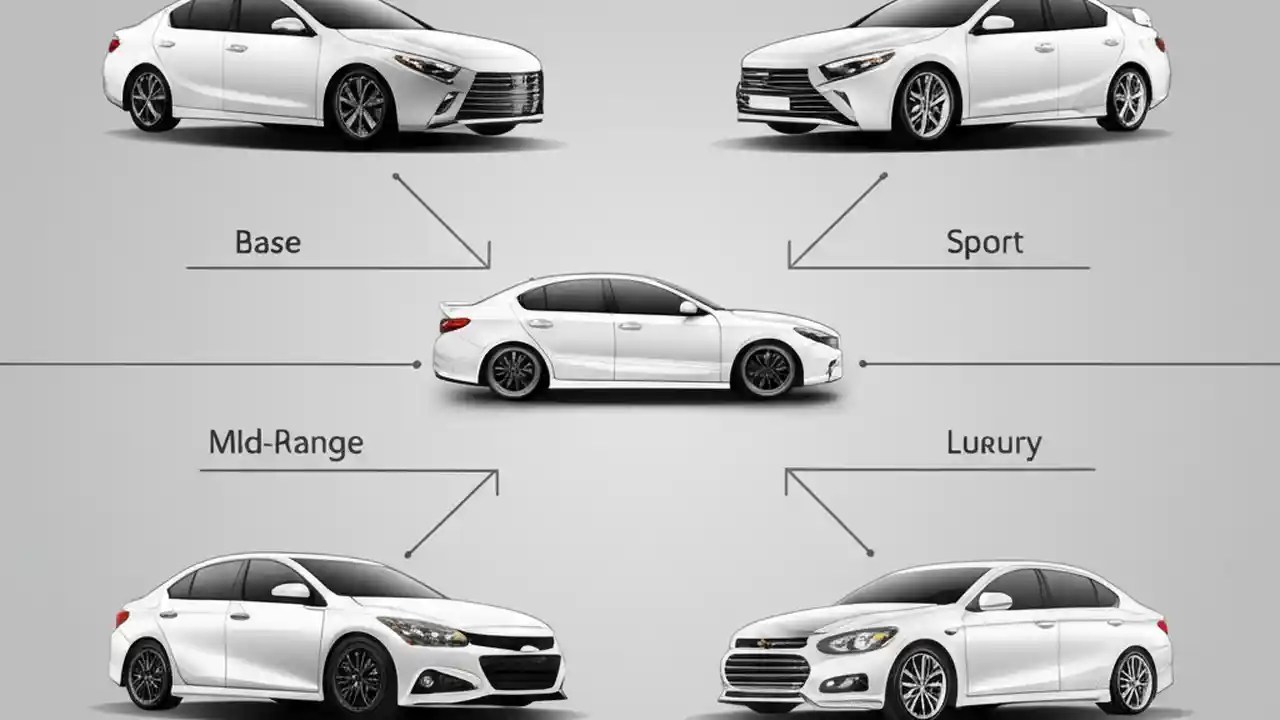 Base

Sport

MId-Range

Lurury