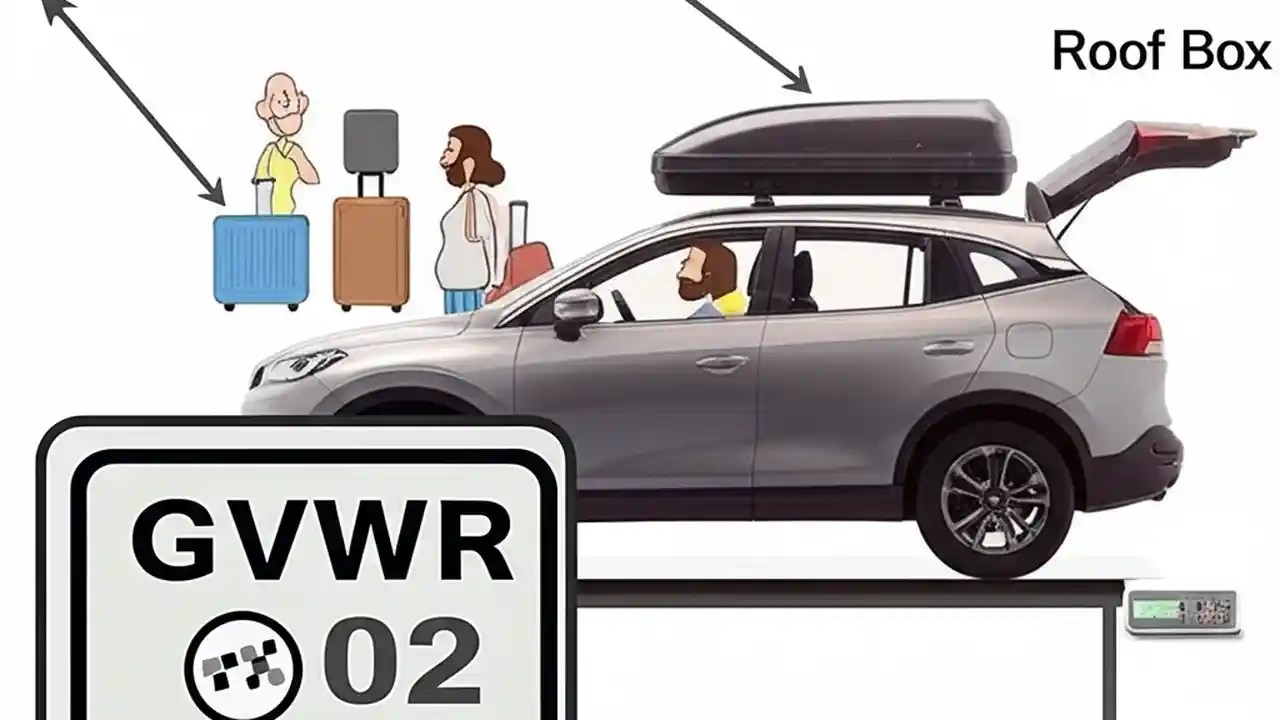 Roof Box

GVWR
02