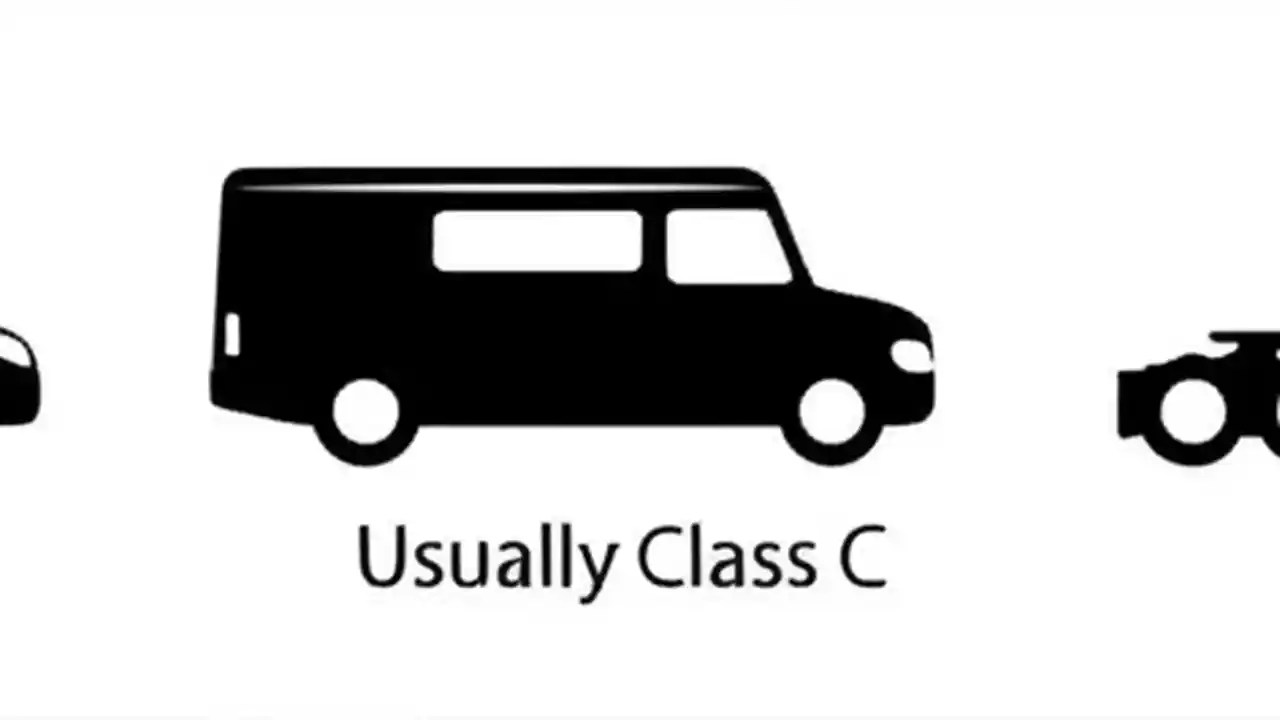 Usually Class C