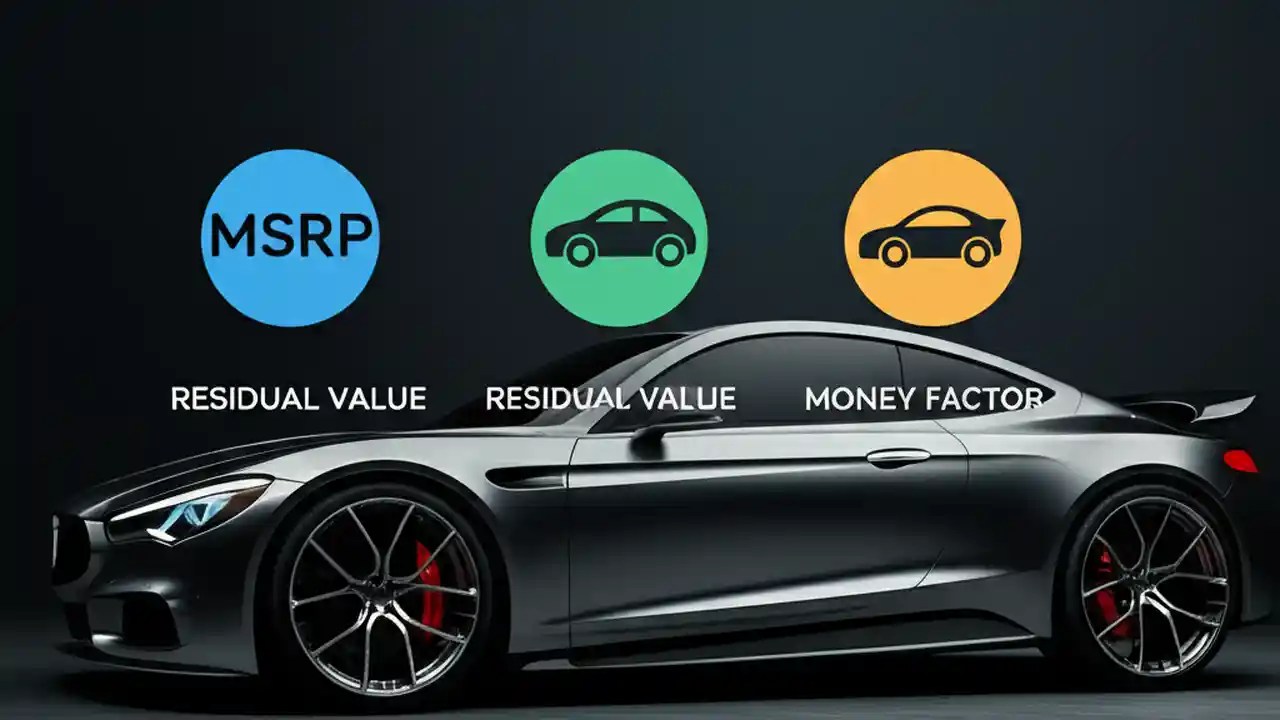 MSRP

RESIDUAL VALUE

RESIDUAL VALUE

MONEY FACTOR