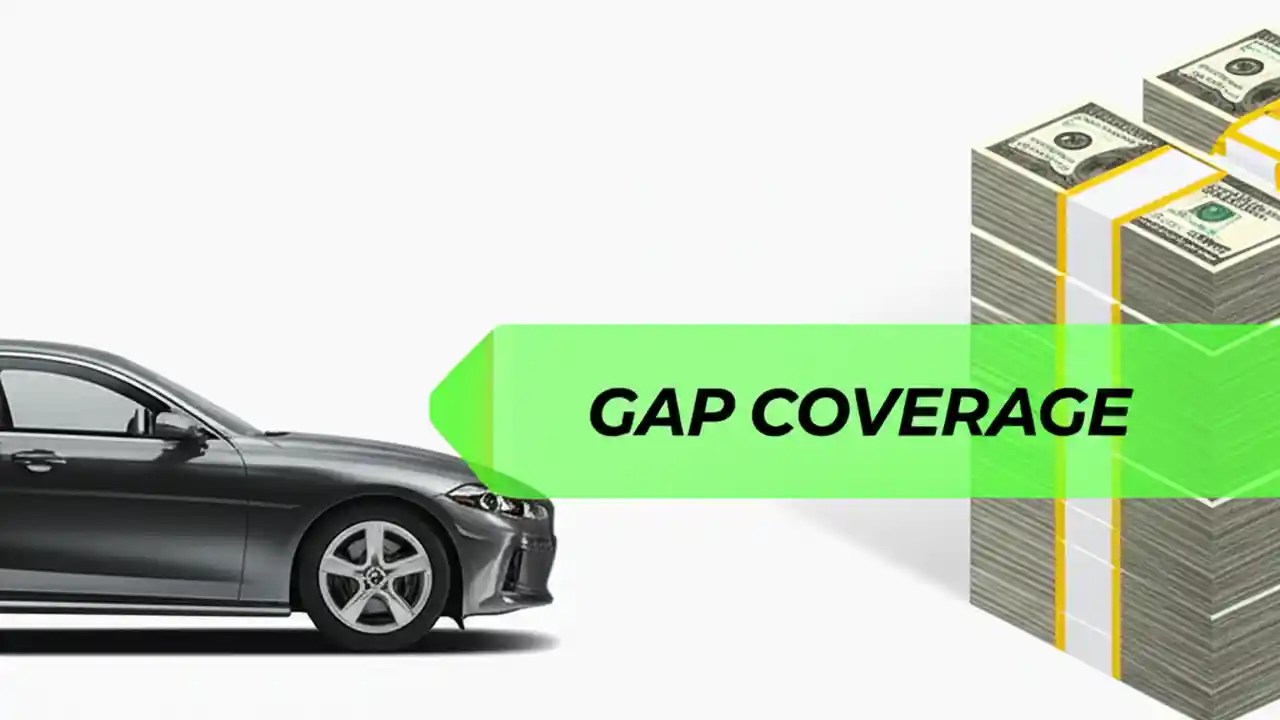 GAP COVERAGE