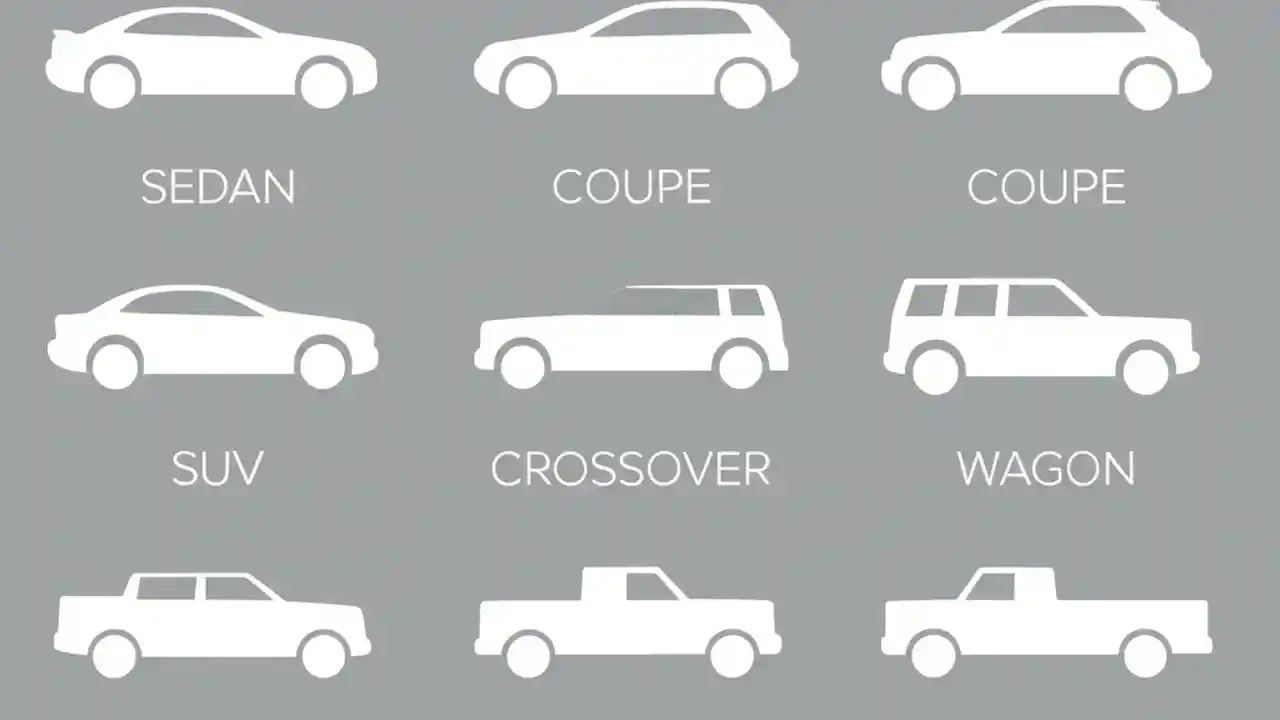 SEDAN
COUPE
COUPE

SUV
CROSSOVER
WAGON