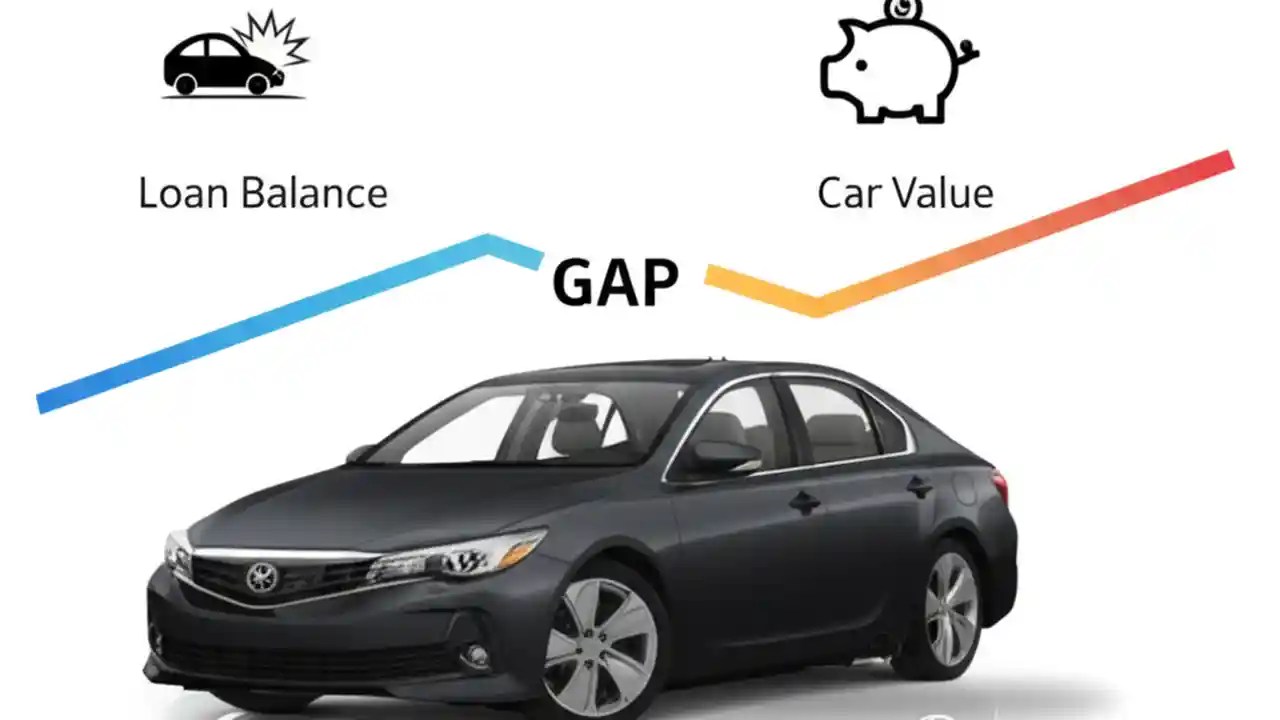 Loan Balance

Car Value

GAP