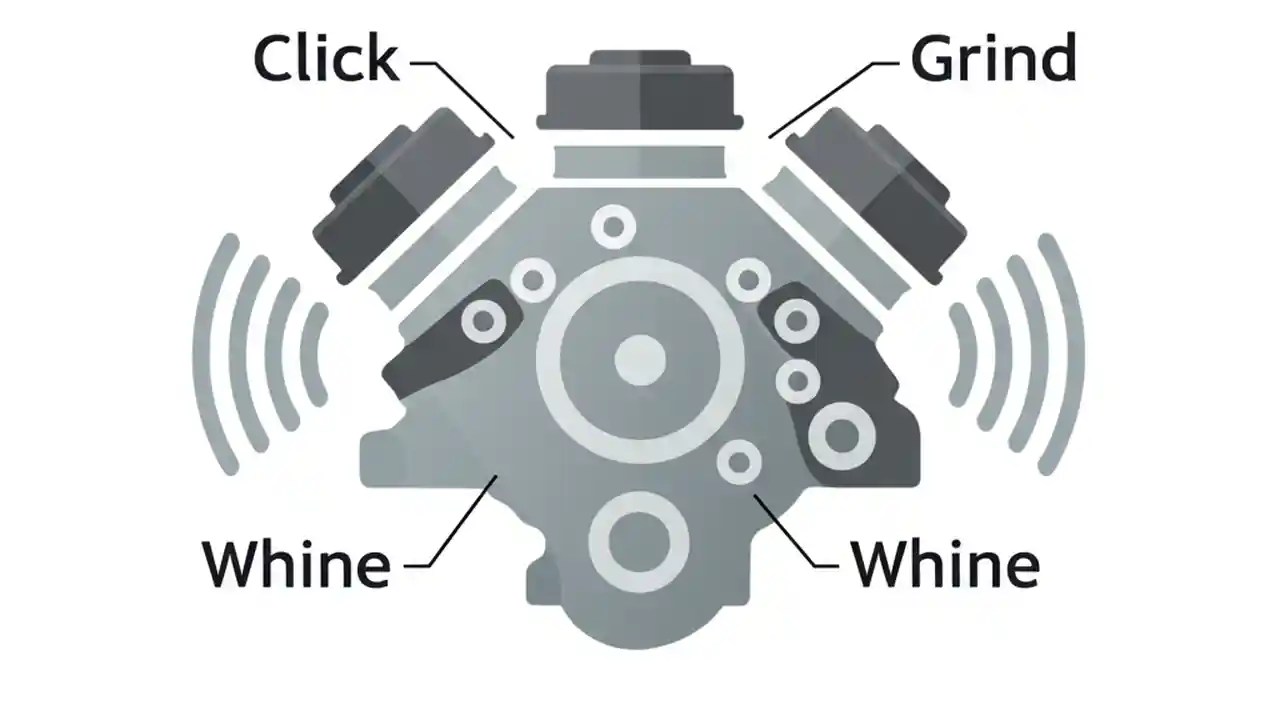 Click
Grind
Whine
Whine